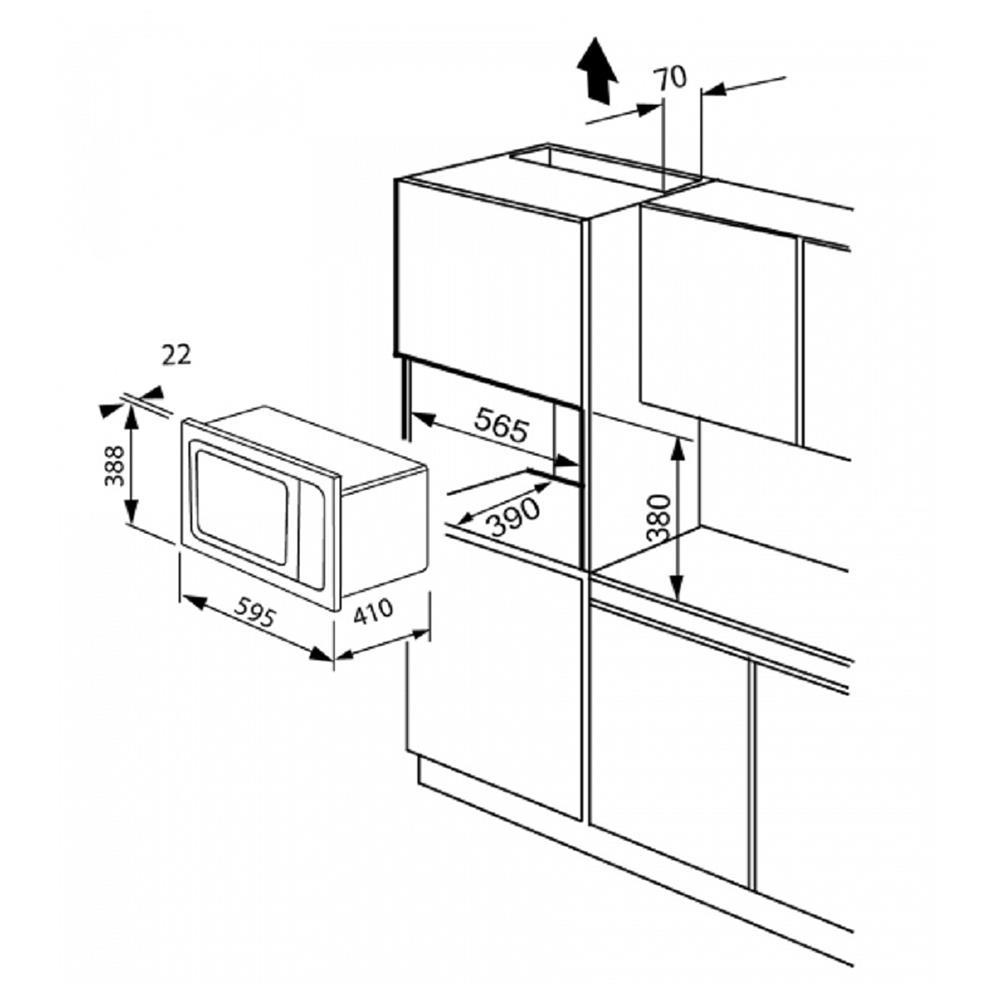 70
22
388
565
390
380
595
410