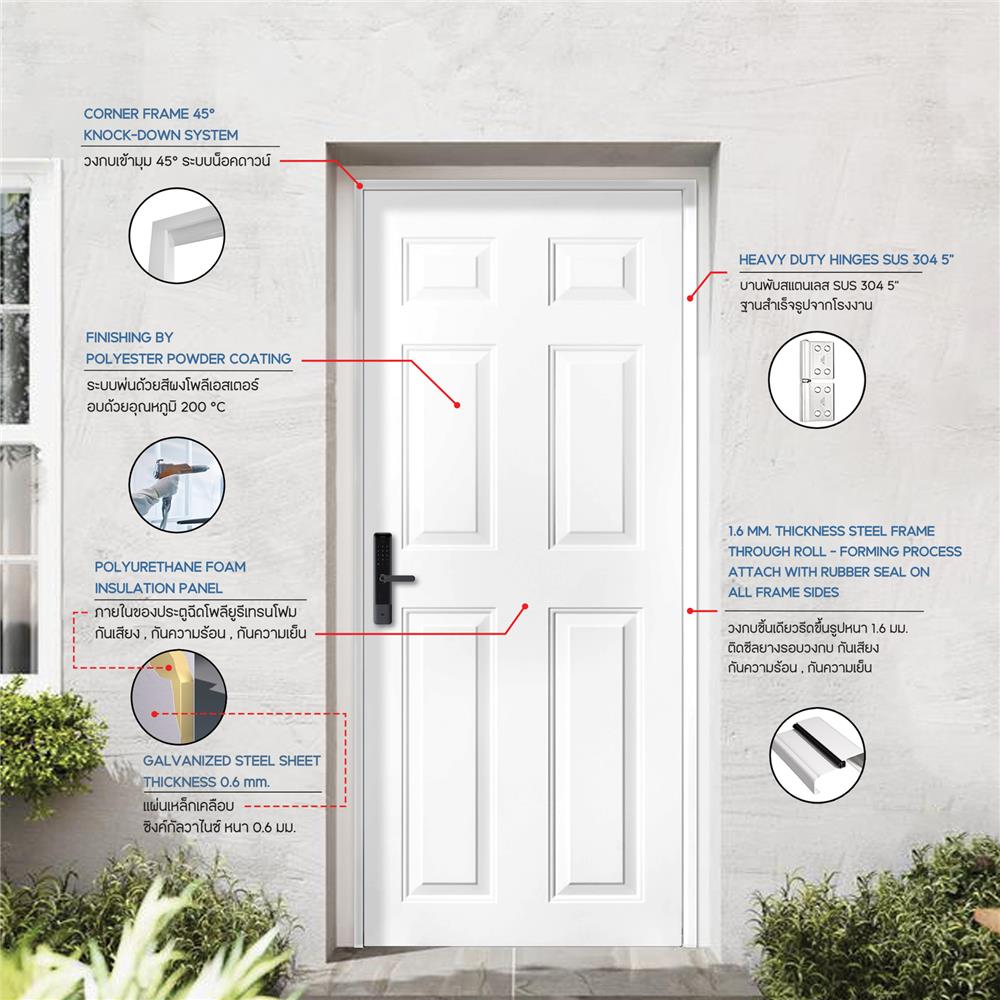 CORNER FRAME 45°
KNOCK-DOWN SYSTEM
วงกบเข้ามุม 45° ระบบน็อคดาวน์

FINISHING BY
POLYESTER POWDER COATING
ระบบพ่นด้วยสีผงโพลีเอสเตอร์
อบด้วยอุณหภูมิ 200 °C

POLYURETHANE FOAM
INSULATION PANEL
ภายในของประตูฉีดโพลียูรีเทรนโฟม
กันเสียง , กันความร้อน , กันความเย็น

GALVANIZED STEEL SHEET
THICKNESS 0.6 mm.
แผ่นเหล็กเคลือบ
ซิงค์กัลวาไนซ์ หนา 0.6 มม.

HEAVY DUTY HINGES SUS 304 5"
บานพับสแตนเลส SUS 304 5"
ฐานสำเร็จรูปจากโรงงาน

1.6 MM. THICKNESS STEEL FRAME
THROUGH ROLL - FORMING PROCESS
ATTACH WITH RUBBER SEAL ON
ALL FRAME SIDES
วงกบชิ้นเดียวรีดขึ้นรูปหนา 1.6 มม.
ติดซีลยางรอบวงกบ กันเสียง
กันความร้อน , กันความเย็น