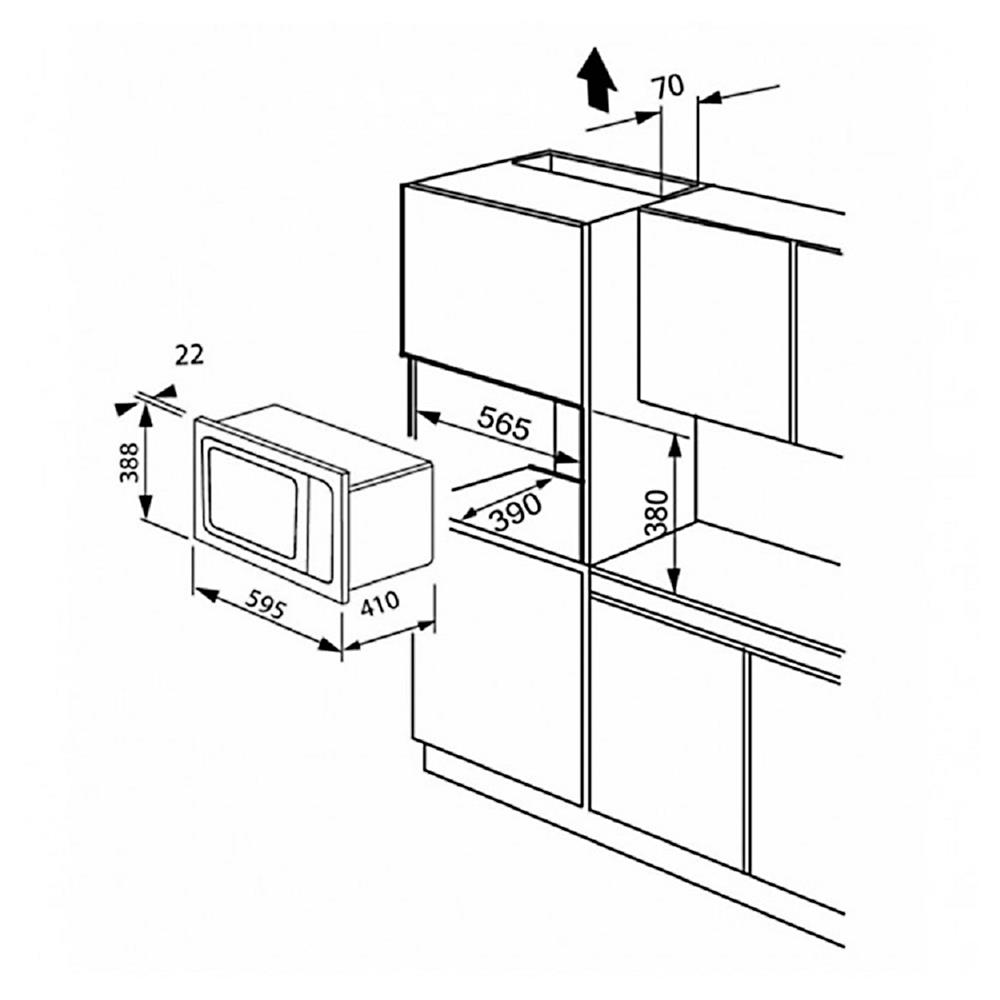 70
22
388
595
410
565
390
380