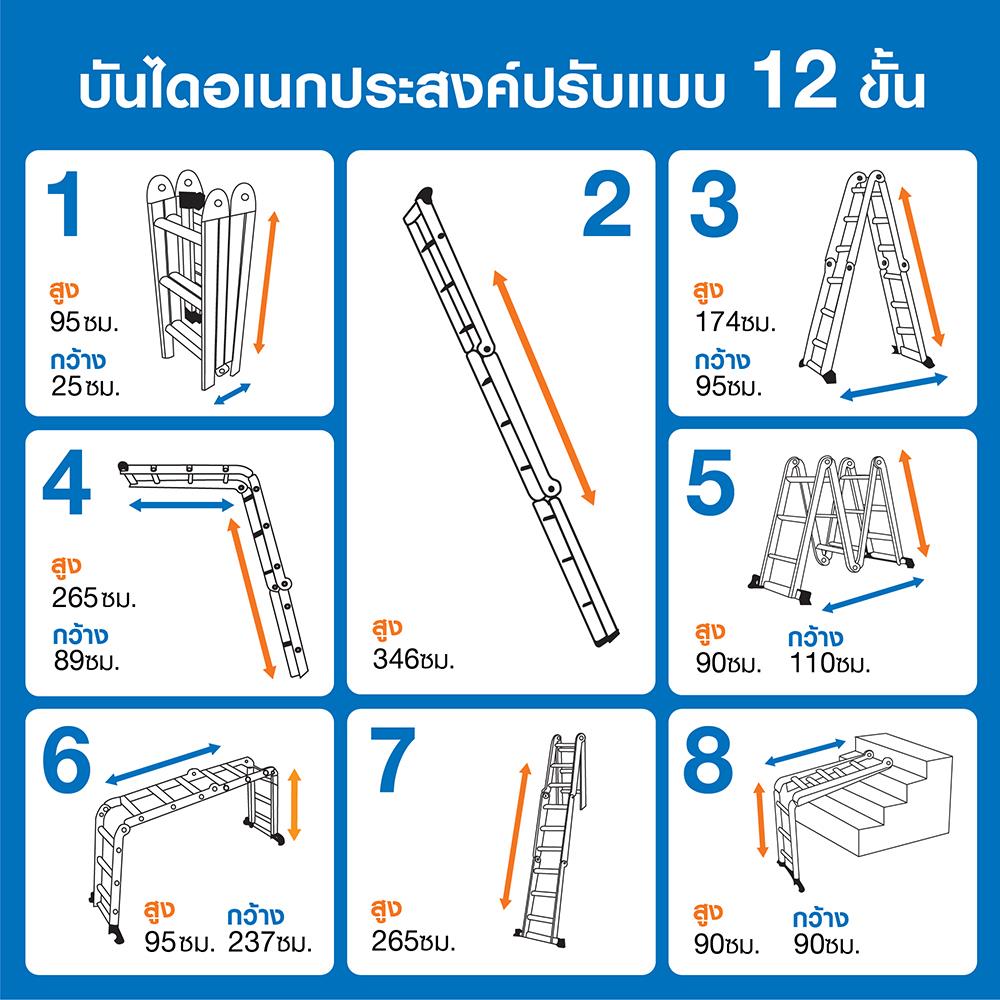 บันไดอเนกประสงค์ปรับแบบ 12 ขั้น

1
สูง
95ซม.
กว้าง
25ซม.

2
สูง
346ซม.

3
สูง
174ซม.
กว้าง
95ซม.

4
สูง
265ซม.
กว้าง
89ซม.

5
สูง
90ซม.
กว้าง
110ซม.

6
สูง
95ซม.
กว้าง
237ซม.

7
สูง
265ซม.

8
สูง
90ซม.
กว้าง
90ซม.