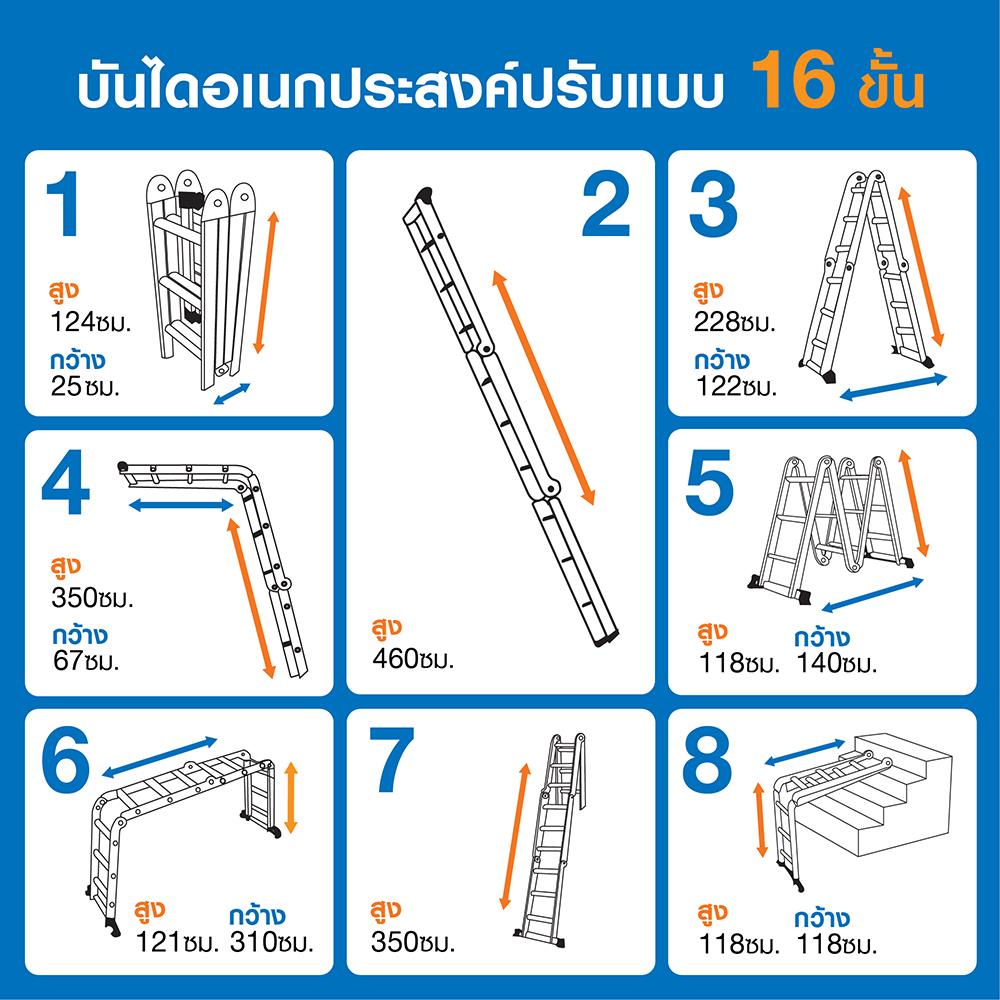 บันไดอเนกประสงค์ปรับแบบ 16 ขั้น

1
สูง
124ซม.
กว้าง
25ซม.

2
สูง
460ซม.

3
สูง
228ซม.
กว้าง
122ซม.

4
สูง
350ซม.
กว้าง
67ซม.

5
สูง
118ซม.
กว้าง
140ซม.

6
สูง
121ซม.
กว้าง
310ซม.

7
สูง
350ซม.

8
สูง
118ซม.
กว้าง
118ซม.