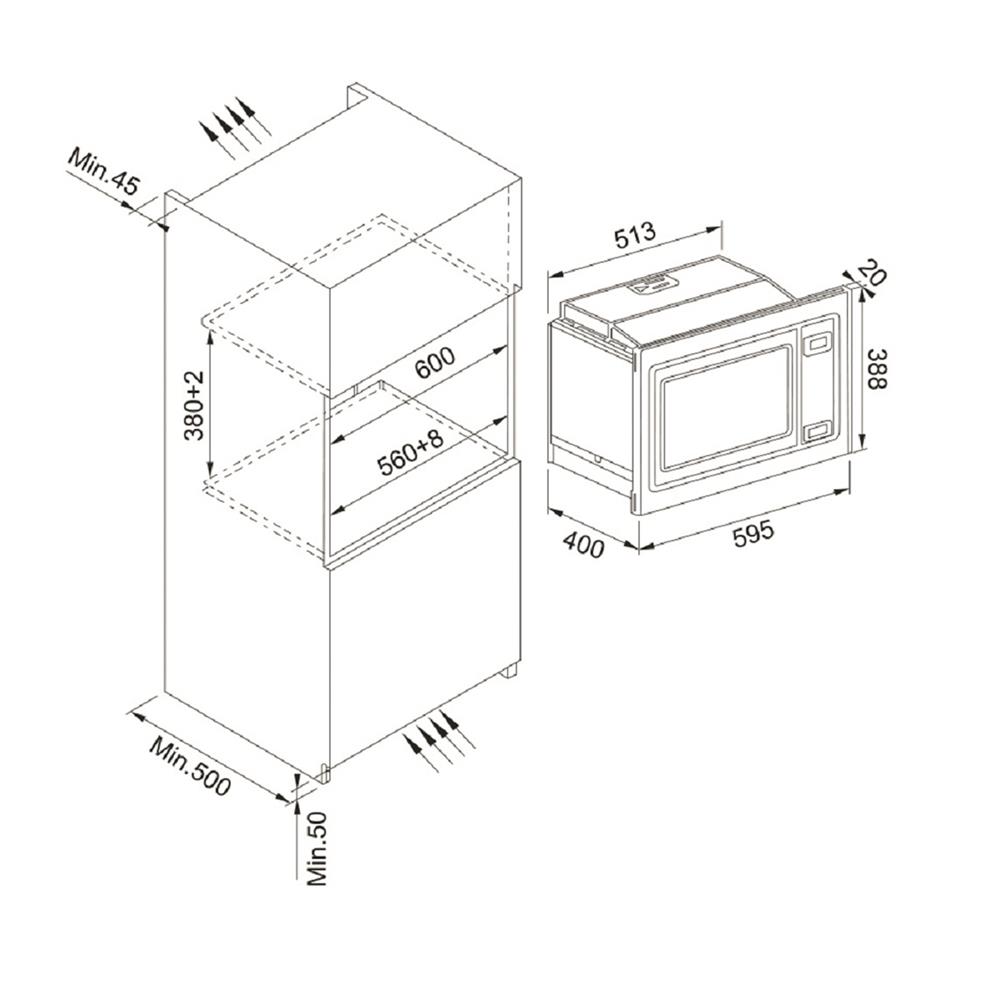 Min.45

380+2

600

560+8

Min.500

Min.50

513

20

388

400

595