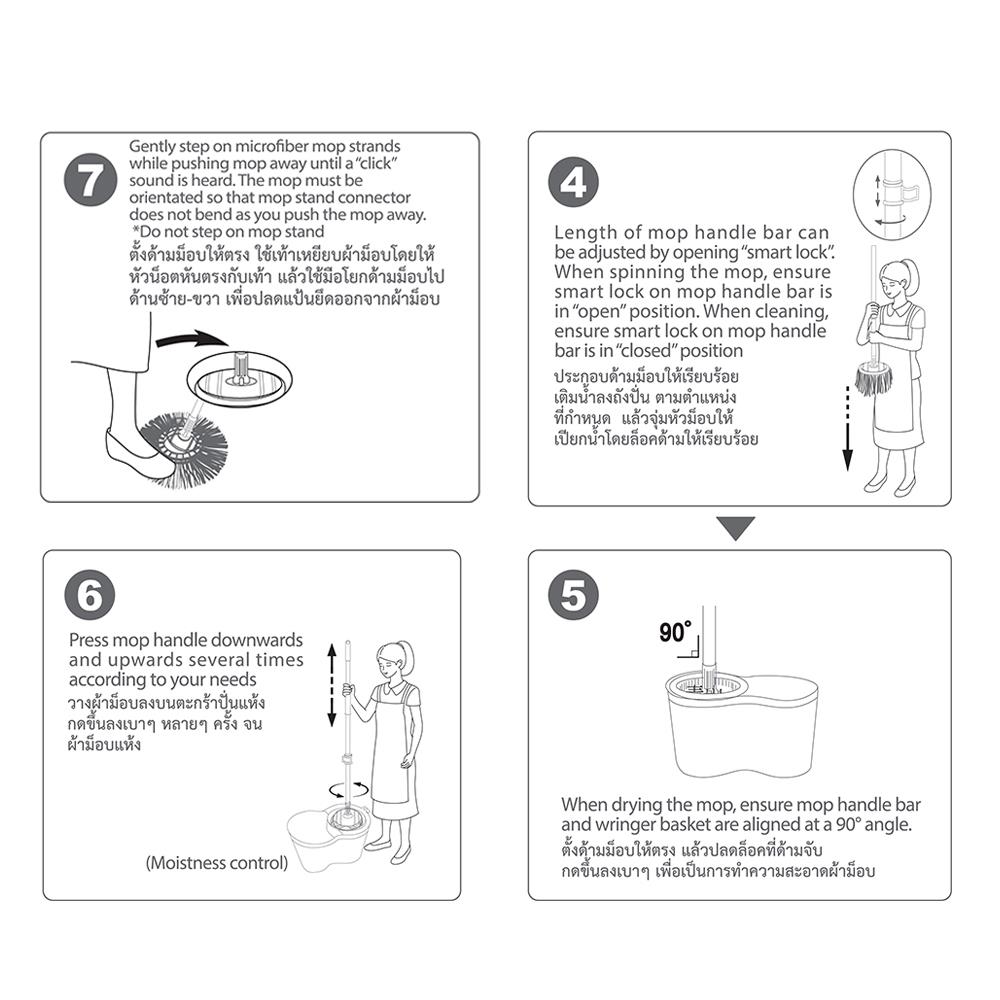 7

Gently step on microfiber mop strands while pushing mop away until a "click" sound is heard. The mop must be orientated so that mop stand connector does not bend as you push the mop away.
*Do not step on mop stand
ตั้งด้ามม็อบให้ตรง ใช้เท้าเหยียบผ้าม็อบโดยให้หัวน็อตหันตรงกับเท้า แล้วใช้มือโยกด้ามม็อบไปด้านซ้าย-ขวา เพื่อปลดแป้นยึดออกจากผ้าม็อบ

4

Length of mop handle bar can be adjusted by opening "smart lock". When spinning the mop, ensure smart lock on mop handle bar is in "open" position. When cleaning, ensure smart lock on mop handle bar is in "closed" position
ประกอบด้ามม็อบให้เรียบร้อย เติมน้ำลงถังปั่น ตามตำแหน่งที่กำหนด แล้วจุ่มหัวม็อบให้เปียกน้ำโดยล็อคด้ามให้เรียบร้อย

6

Press mop handle downwards and upwards several times according to your needs
วางผ้าม็อบลงบนตะกร้าปั่นแห้ง กดขึ้นลงเบาๆ หลายๆ ครั้ง จนผ้าม็อบแห้ง

(Moistness control)

5

90°

When drying the mop, ensure mop handle bar and wringer basket are aligned at a 90° angle.
ตั้งด้ามม็อบให้ตรง แล้วปลดล็อคที่ด้ามจับ กดขึ้นลงเบาๆ เพื่อเป็นการทำความสะอาดผ้าม็อบ