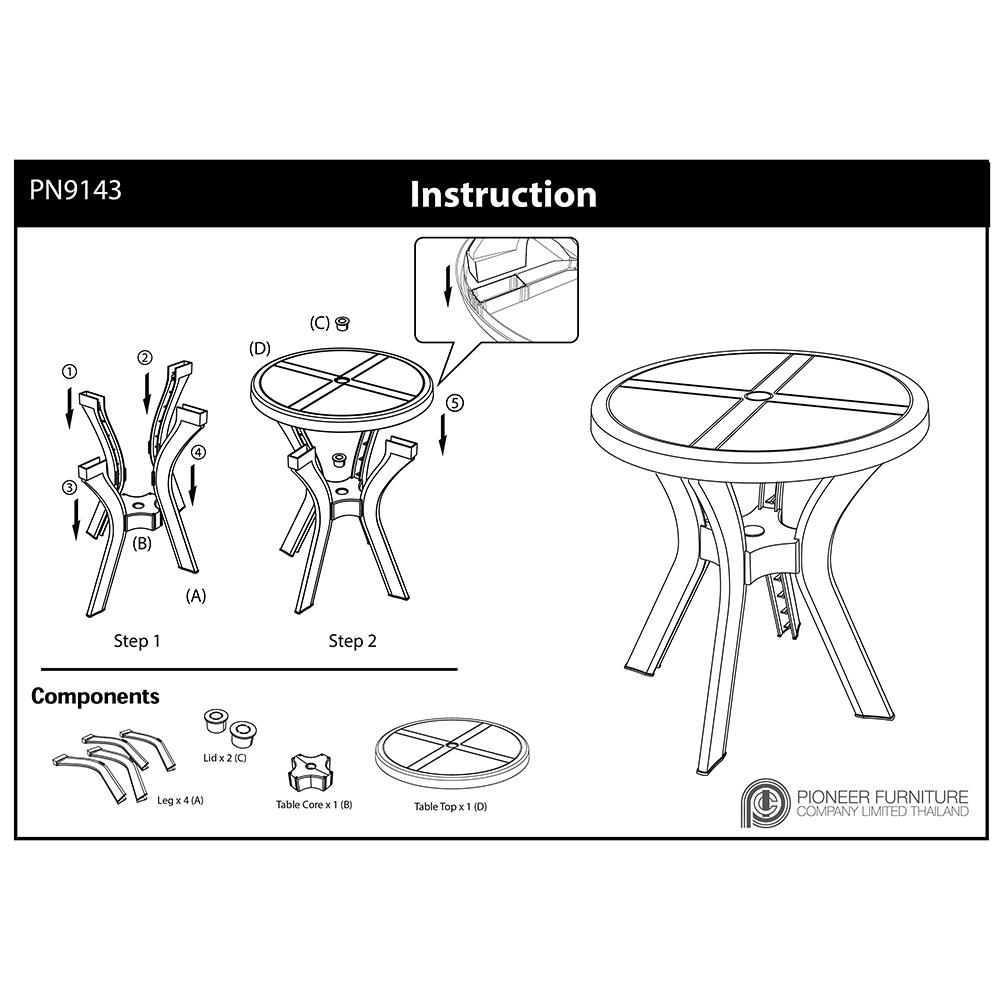 PN9143

Instruction

①
②
③
④
(B)
(A)
Step 1

(C)
(D)
⑤
Step 2

Components

Leg x 4 (A)
Lid x 2 (C)
Table Core x 1 (B)
Table Top x 1 (D)

PIONEER FURNITURE
COMPANY LIMITED THAILAND