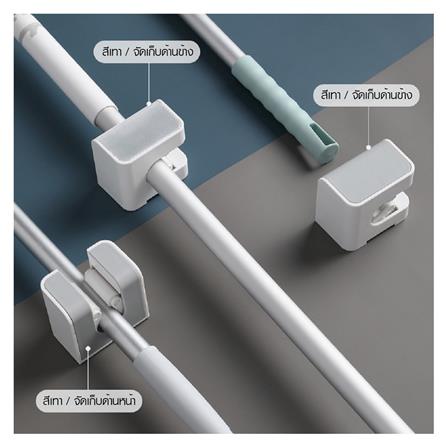 สีเทา / จัดเก็บด้านข้าง

สีเทา / จัดเก็บด้านข้าง

สีเทา / จัดเก็บด้านหน้า