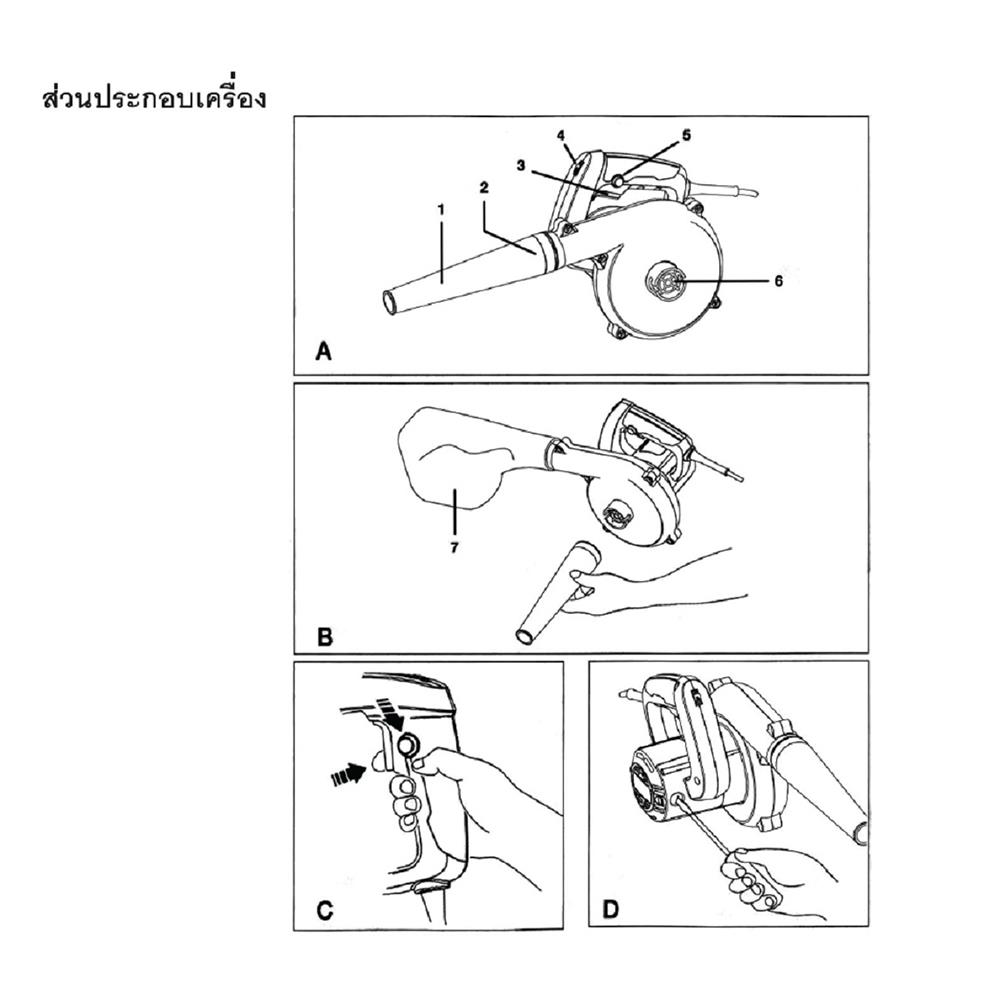 ส่วนประกอบเครื่อง

4
5
3
2
1
6
A

7
B

C

D