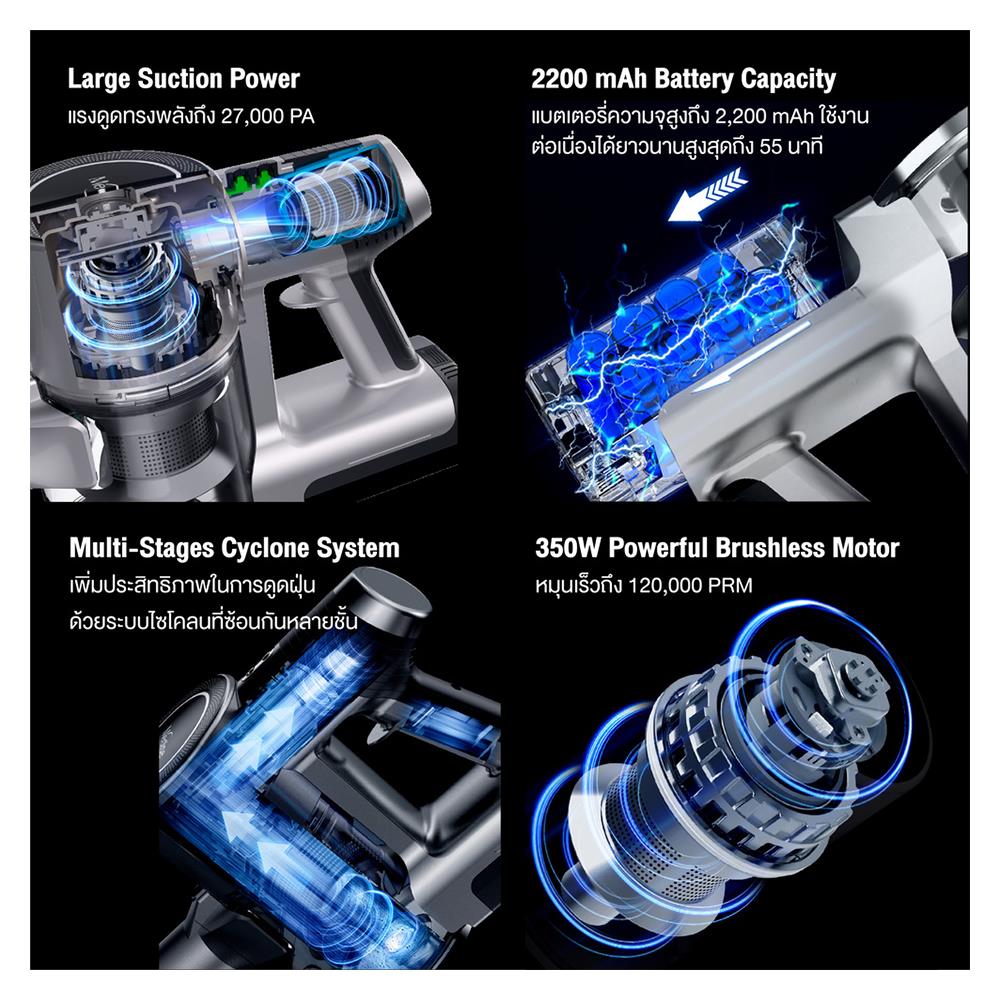 Large Suction Power
แรงดูดทรงพลังถึง 27,000 PA

2200 mAh Battery Capacity
แบตเตอรี่ความจุสูงถึง 2,200 mAh ใช้งานต่อเนื่องได้ยาวนานสูงสุดถึง 55 นาที

Multi-Stages Cyclone System
เพิ่มประสิทธิภาพในการดูดฝุ่นด้วยระบบไซโคลนที่ซ้อนกันหลายชั้น

350W Powerful Brushless Motor
หมุนเร็วถึง 120,000 PRM