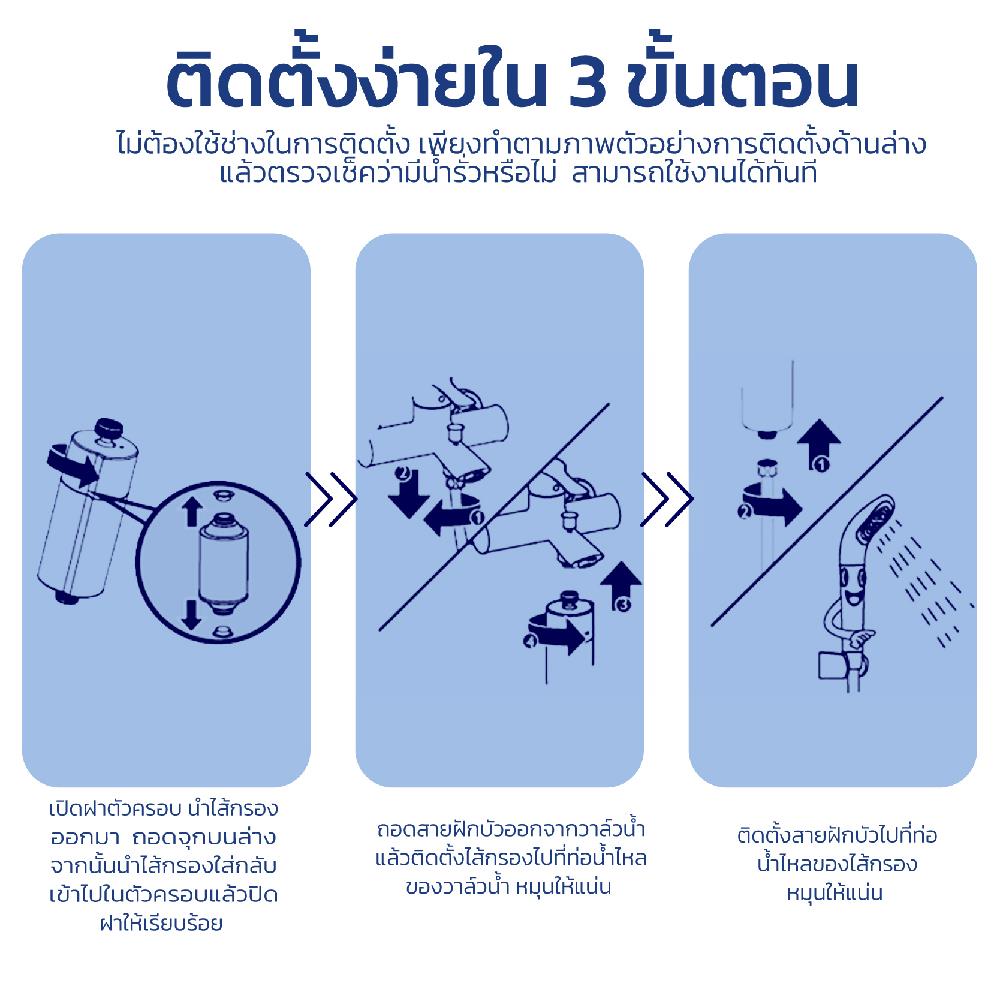 ติดตั้งง่ายใน 3 ขั้นตอน

ไม่ต้องใช้ช่างในการติดตั้ง เพียงทำตามภาพตัวอย่างการติดตั้งด้านล่าง แล้วตรวจเช็คว่ามีน้ำรั่วหรือไม่ สามารถใช้งานได้ทันที

2
1
3
4
1
2

เปิดฝาตัวครอบ นำไส้กรองออกมา ถอดจุกบนล่าง จากนั้นนำไส้กรองใส่กลับเข้าไปในตัวครอบแล้วปิดฝาให้เรียบร้อย

ถอดสายฝักบัวออกจากวาล์วน้ำ แล้วติดตั้งไส้กรองไปที่ท่อน้ำไหลของวาล์วน้ำ หมุนให้แน่น

ติดตั้งสายฝักบัวไปที่ท่อน้ำไหลของไส้กรอง หมุนให้แน่น