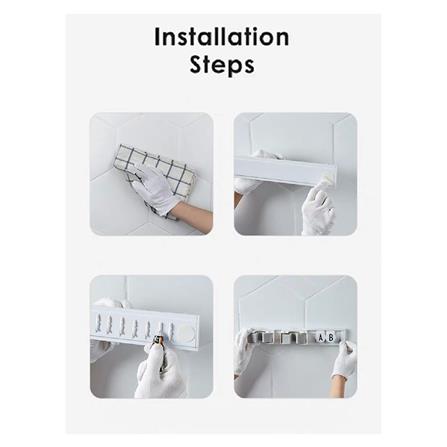 Installation
Steps

A B