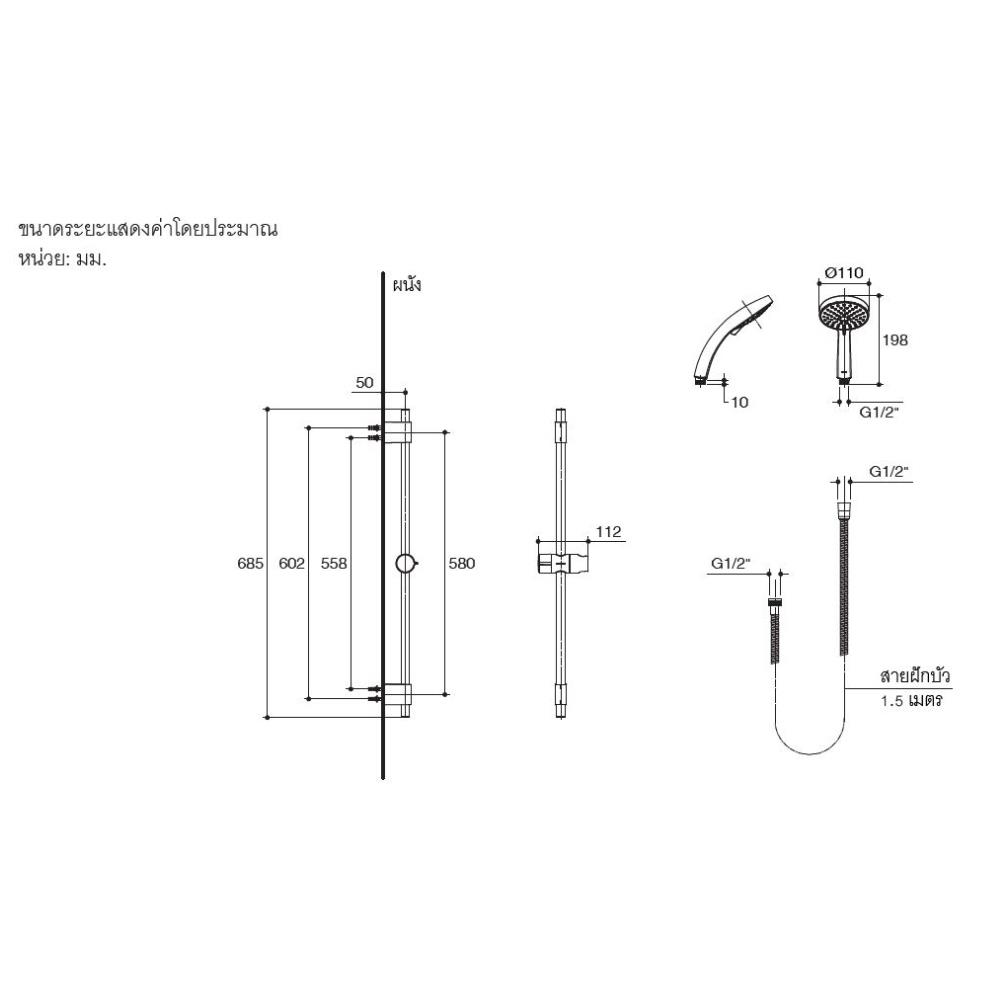 ขนาดระยะแสดงค่าโดยประมาณ
หน่วย: มม.

ผนัง

50

685

602

558

580

112

Ø110

198

10

G1/2"

G1/2"

G1/2"

สายฝักบัว
1.5 เมตร