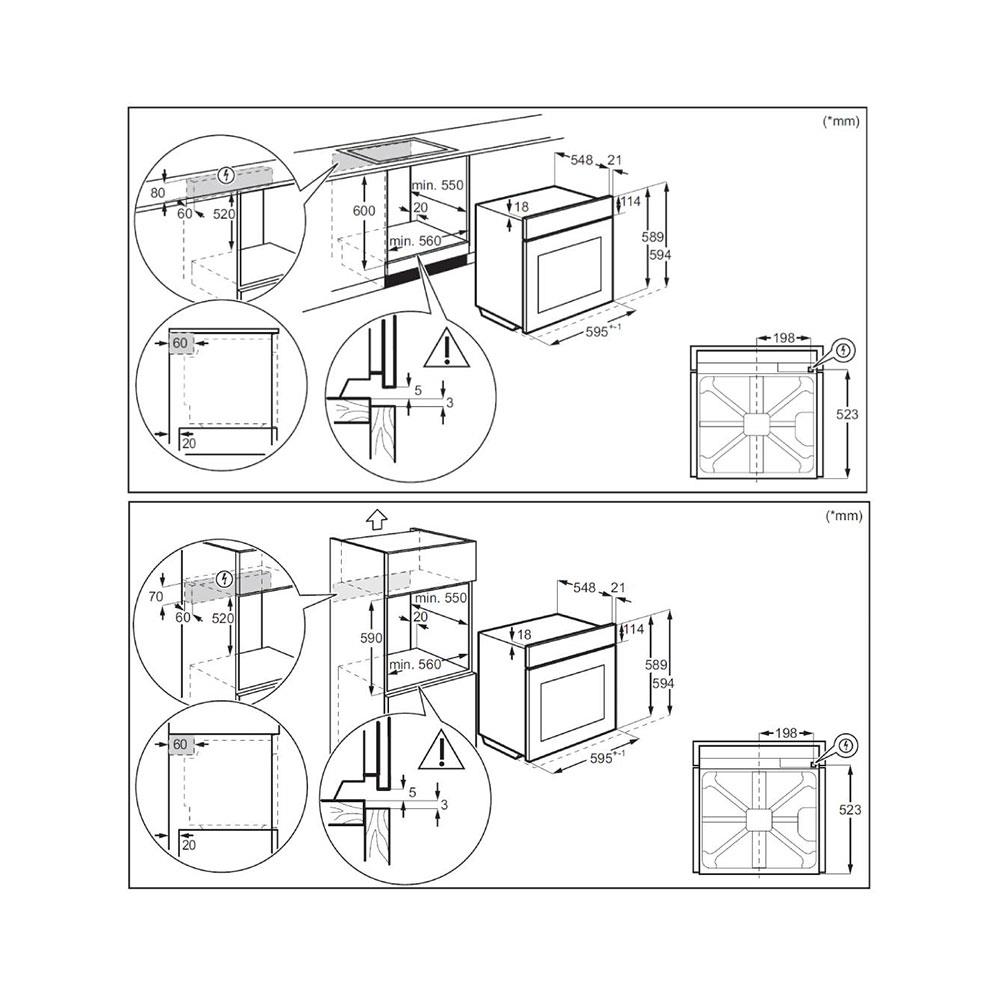 (*mm)

80
60
520
600
min. 550
20
min. 560
548
21
18
114
589
594
595$^{+-1}$
60
20
5
3
198
523

(*mm)

70
60
520
590
min. 550
20
min. 560
548
21
18
114
589
594
595$^{+-1}$
60
20
5
3
198
523