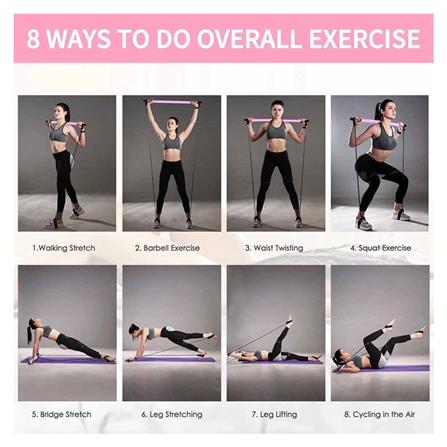 8 WAYS TO DO OVERALL EXERCISE

1.Walking Stretch

2. Barbell Exercise

3. Waist Twisting

4. Squat Exercise

5. Bridge Stretch

6. Leg Stretching

7. Leg Lifting

8. Cycling in the Air