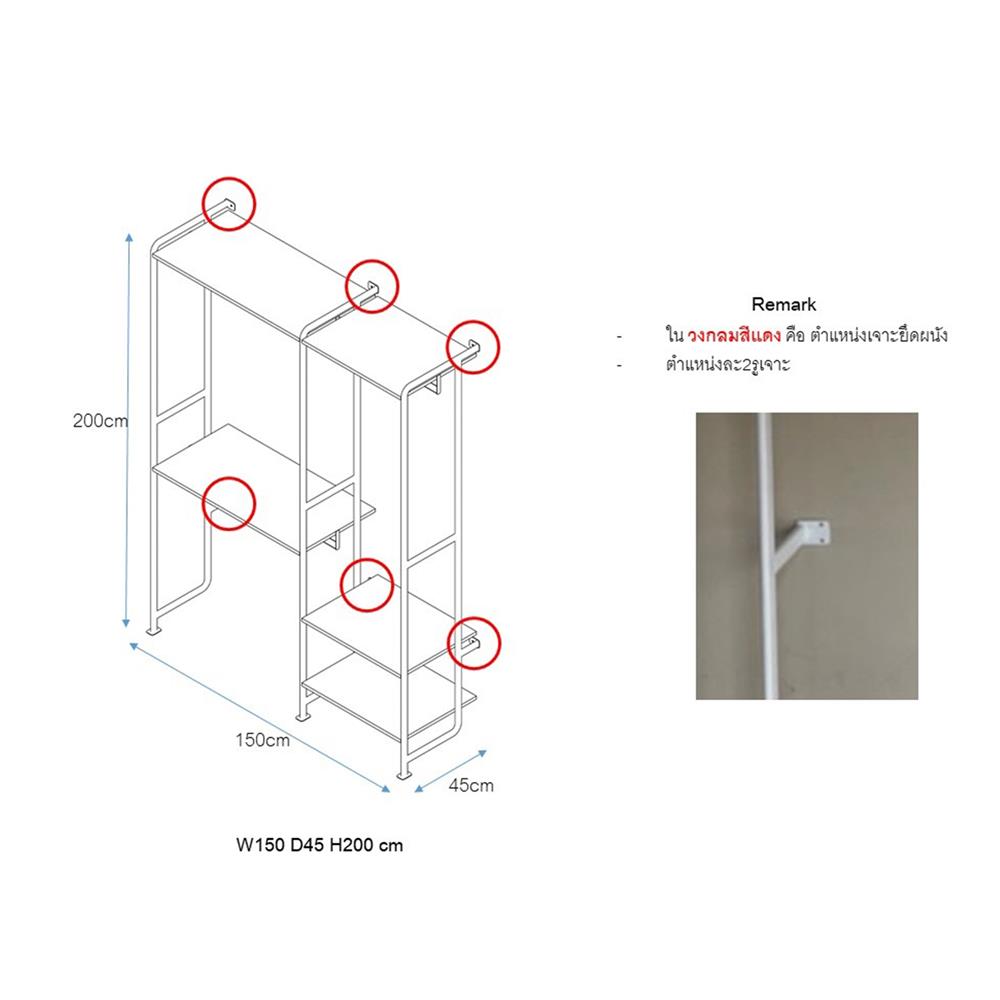 200cm

150cm

45cm

W150 D45 H200 cm

Remark

- ใน วงกลมสีแดง คือ ตำแหน่งเจาะยึดผนัง
- ตำแหน่งละ2รูเจาะ