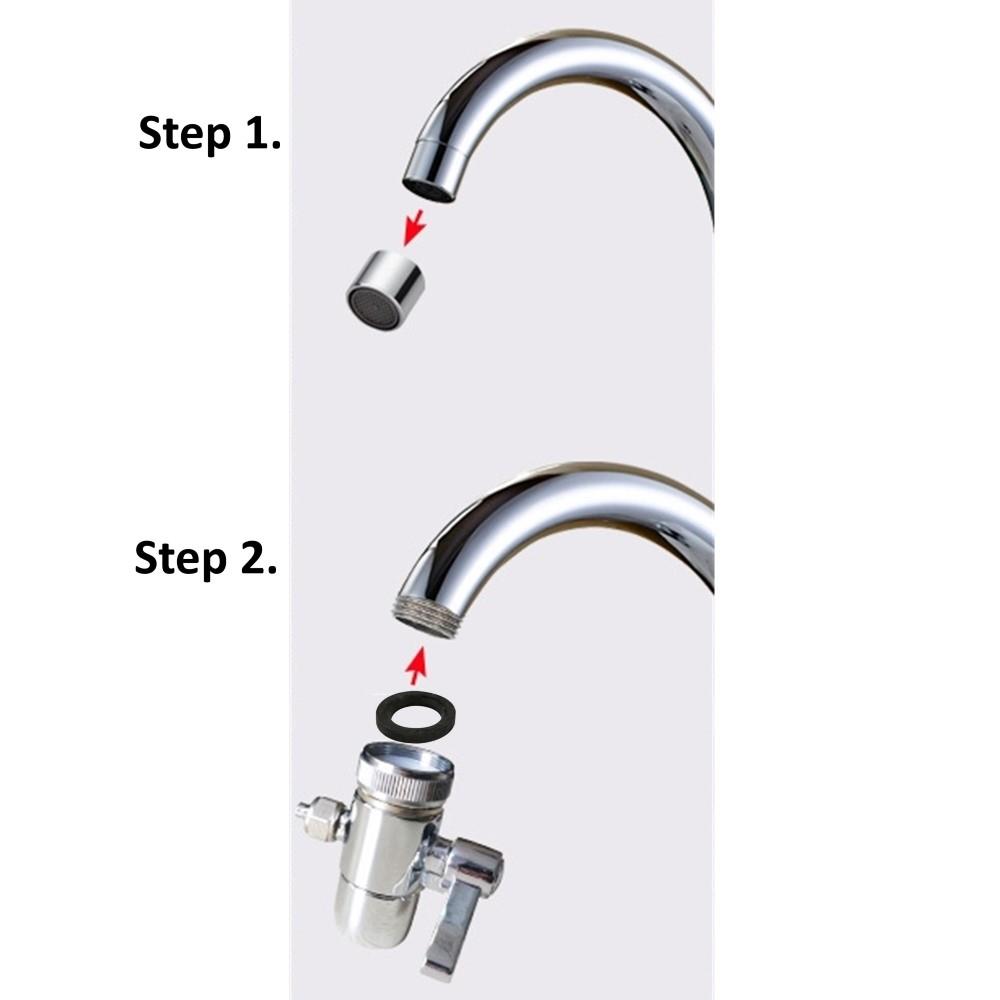 Step 1.

Step 2.