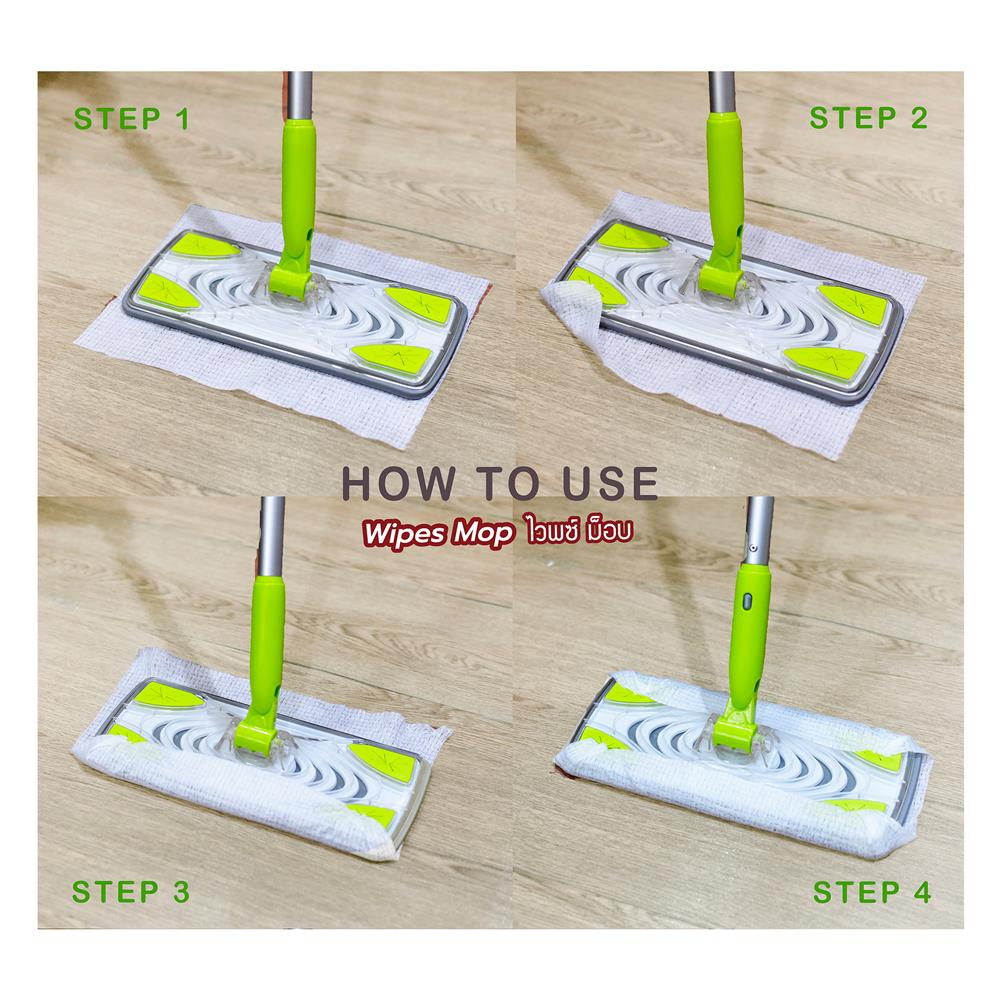 STEP 1

STEP 2

HOW TO USE
Wipes Mop ไวพซ์ ม็อบ

STEP 3

STEP 4