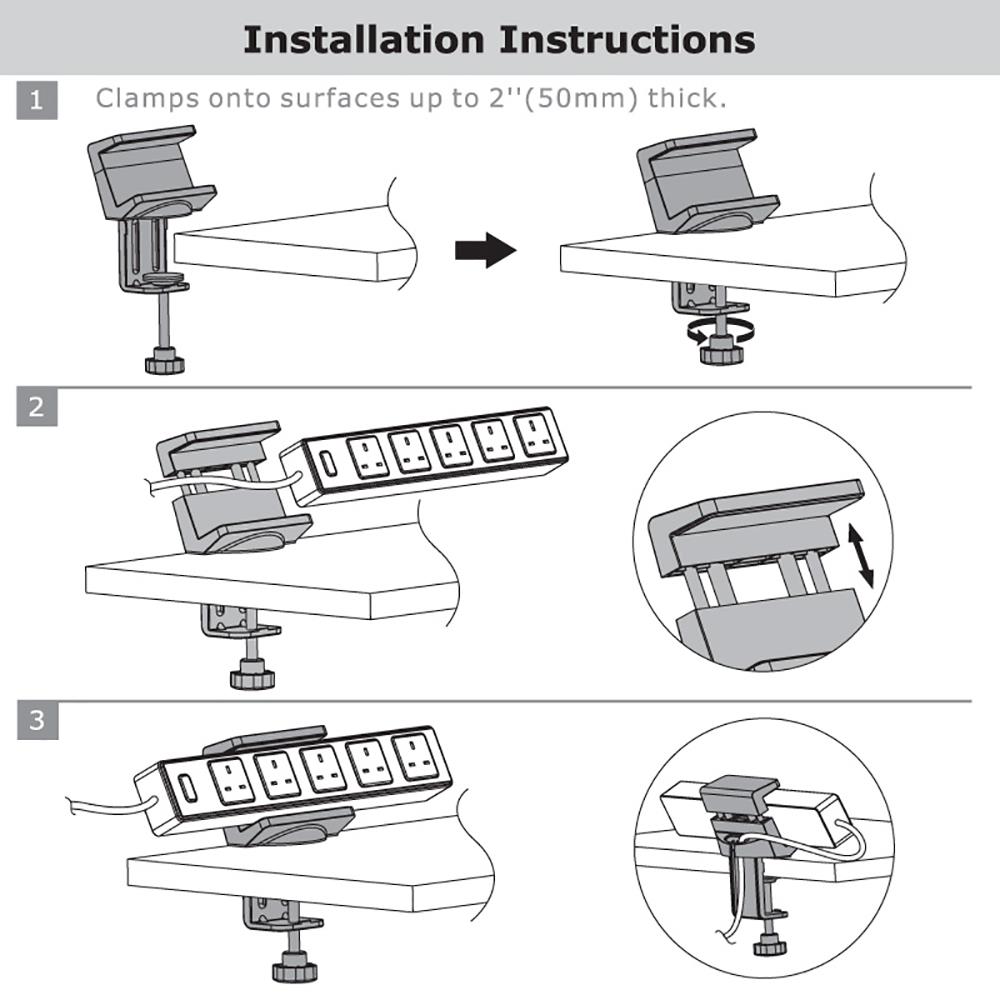 Installation Instructions

1 Clamps onto surfaces up to 2''(50mm) thick.

2

3