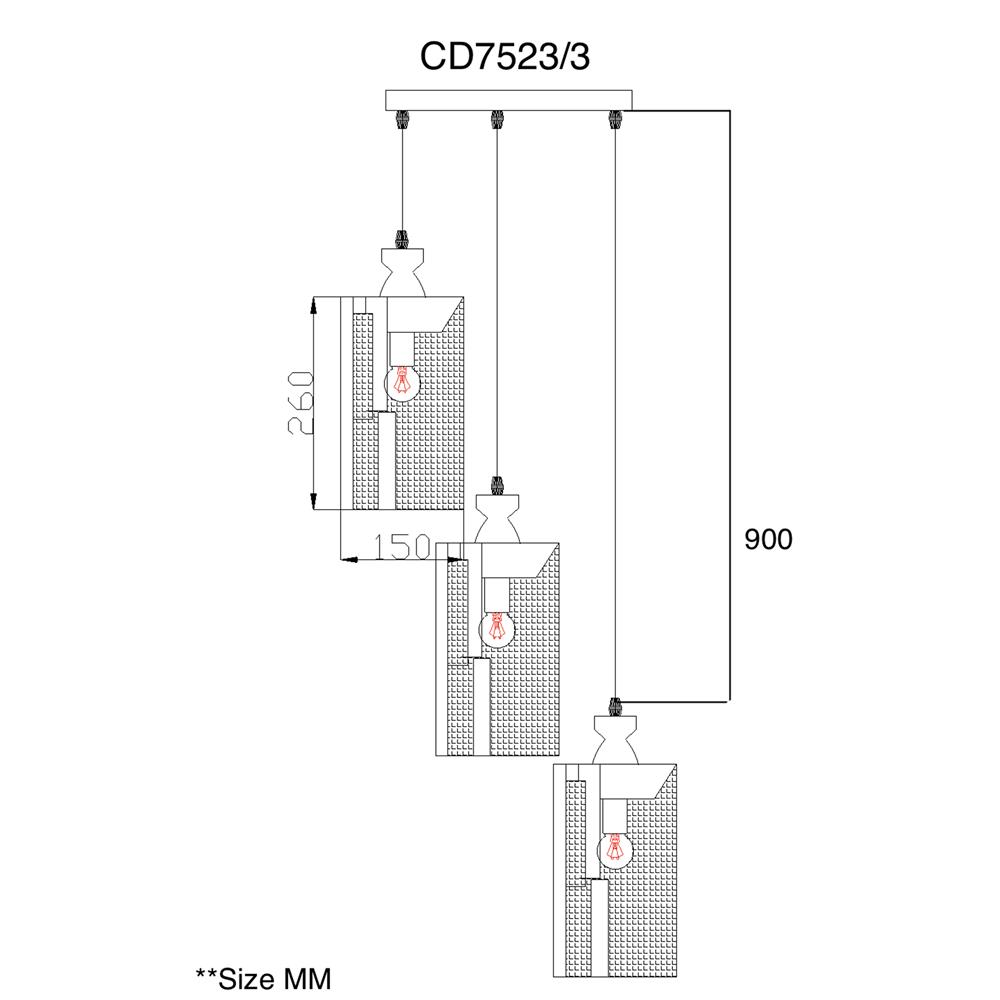 CD7523/3

260

150

900

**Size MM