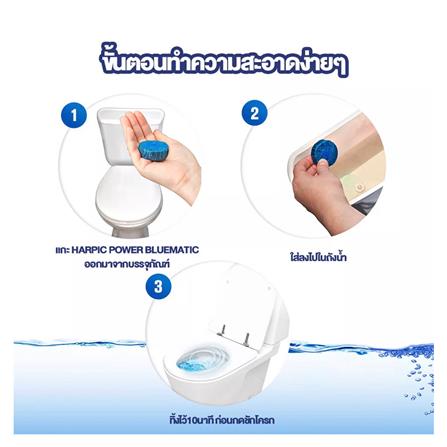 ขั้นตอนทำความสะอาดง่ายๆ

1

แกะ HARPIC POWER BLUEMATIC ออกมาจากบรรจุภัณฑ์

2

ใส่ลงไปในถังน้ำ

3

ทิ้งไว้10นาที ก่อนกดชักโครก