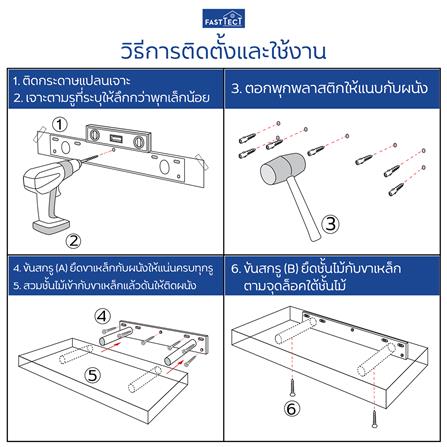 FASTTECT

วิธีการติดตั้งและใช้งาน

1. ติดกระดาษแปลนเจาะ
2. เจาะตามรูที่ระบุให้ลึกกว่าพุกเล็กน้อย

1
2

3. ตอกพุกพลาสติกให้แนบกับผนัง

3

4. ขันสกรู (A) ยึดขาเหล็กกับผนังให้แน่นครบทุกรู
5. สวมชั้นไม้เข้ากับขาเหล็กแล้วดันให้ติดผนัง

4
5

6. ขันสกรู (B) ยึดชั้นไม้กับขาเหล็ก ตามจุดล็อคใต้ชั้นไม้

6