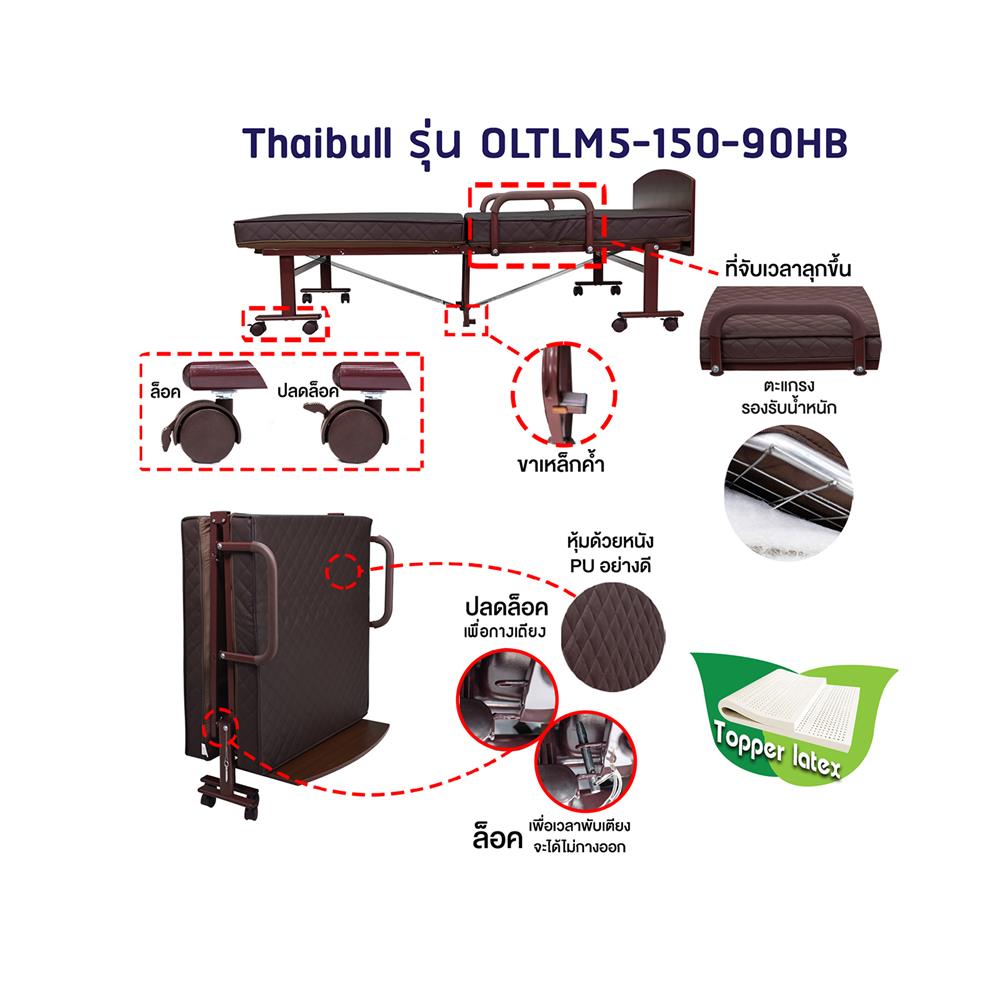 Thaibull รุ่น OLTLM5-150-90HB

ที่จับเวลาลุกขึ้น

ล็อค

ปลดล็อค

ขาเหล็กค้ำ

ตะแกรง รองรับน้ำหนัก

หุ้มด้วยหนัง PU อย่างดี

ปลดล็อค เพื่อกางเตียง

Topper latex

ล็อค เพื่อเวลาพับเตียง จะได้ไม่กางออก