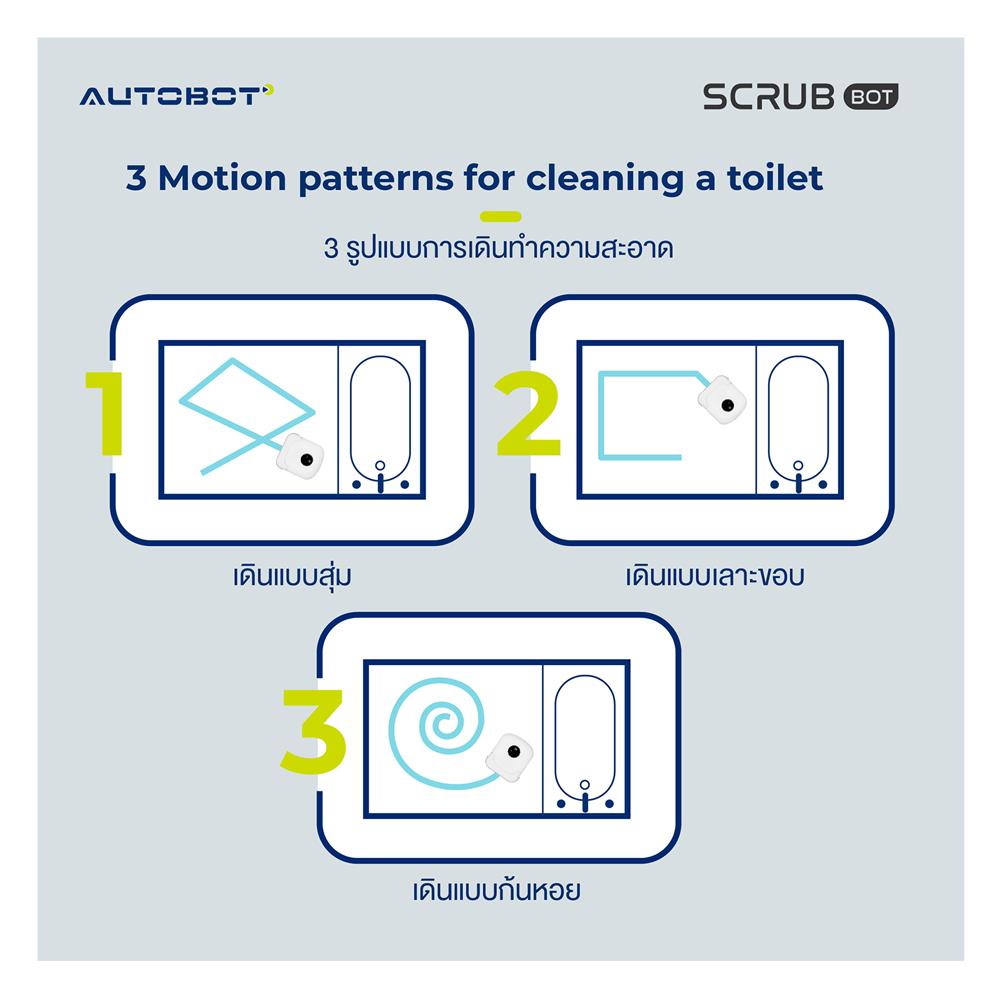 AUTOBOT

SCRUB BOT

3 Motion patterns for cleaning a toilet

3 รูปแบบการเดินทำความสะอาด

1

เดินแบบสุ่ม

2

เดินแบบเลาะขอบ

3

เดินแบบก้นหอย