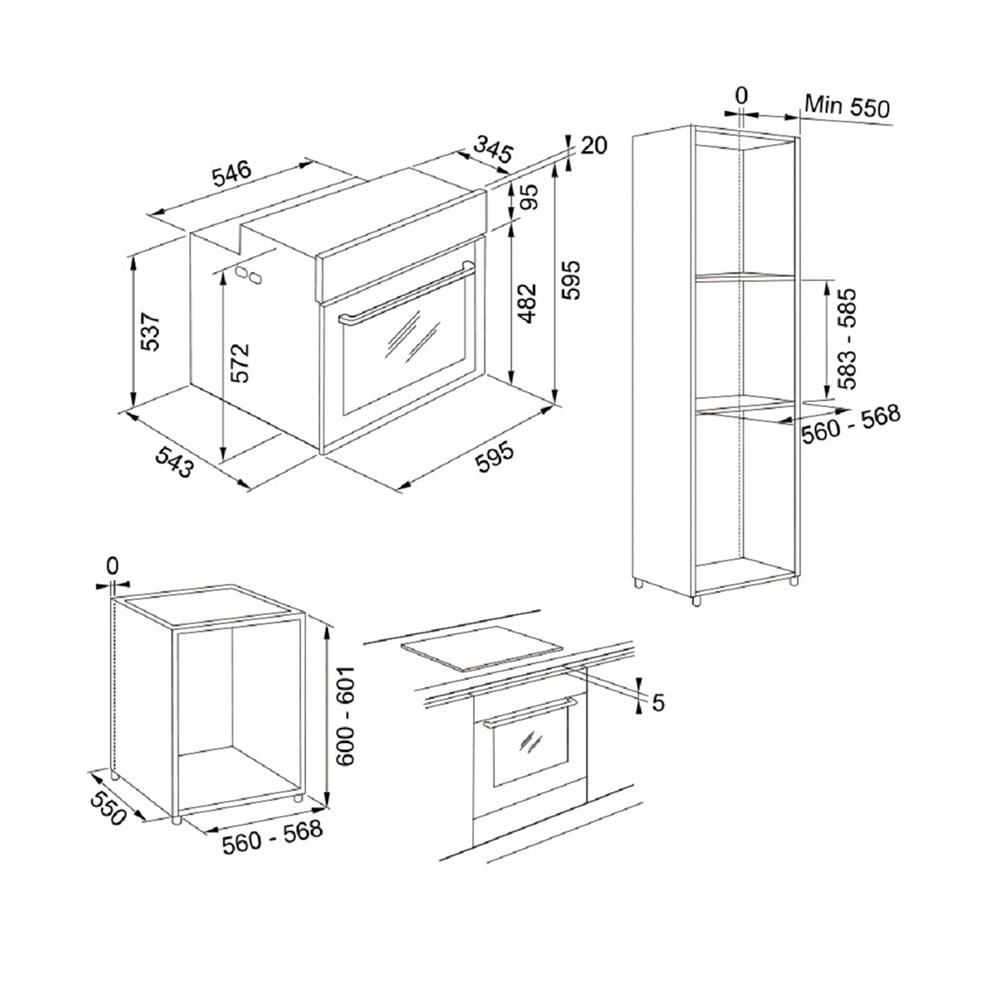 546
345
20
95
537
572
482
595
543
595
0
Min 550
583 - 585
560 - 568
0
600 - 601
550
560 - 568
5