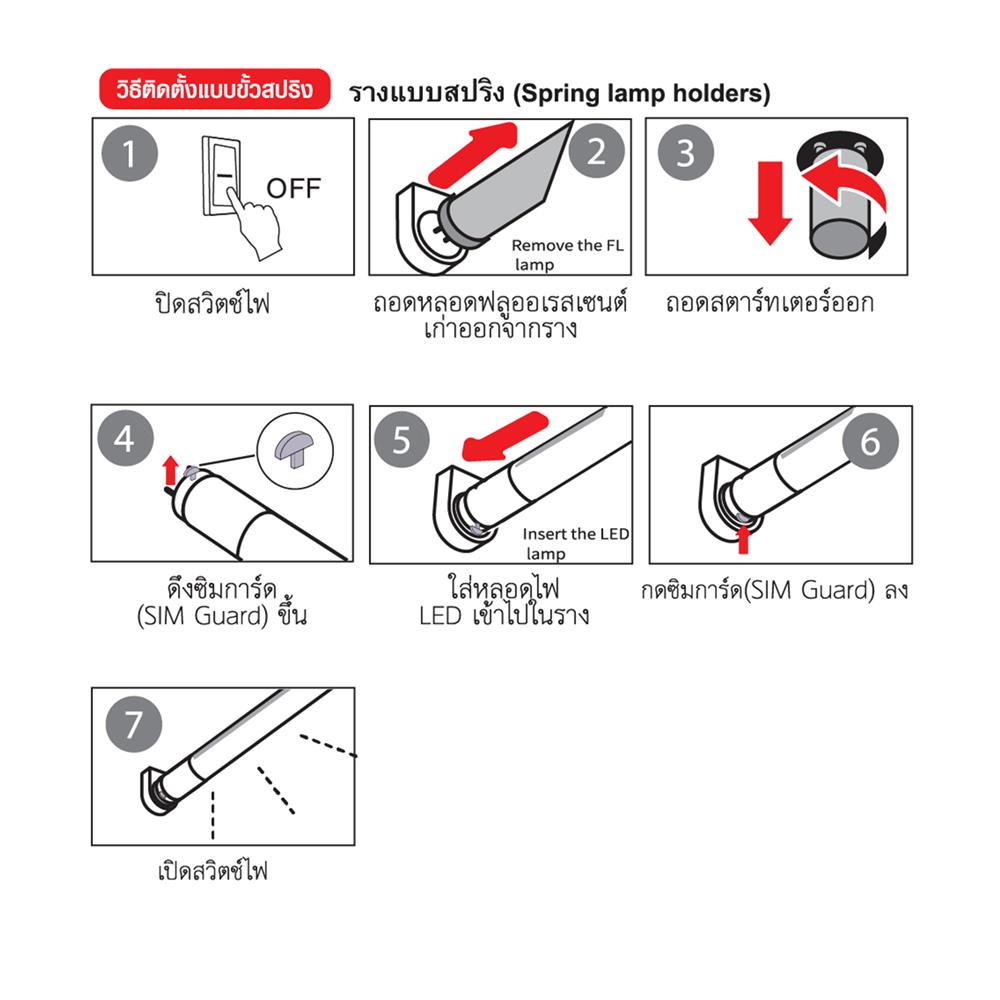 วิธีติดตั้งแบบขั้วสปริง

รางแบบสปริง (Spring lamp holders)

1

OFF

ปิดสวิตช์ไฟ

2

Remove the FL lamp

ถอดหลอดฟลูออเรสเซนต์เก่าออกจากราง

3

ถอดสตาร์ทเตอร์ออก

4

ดึงซิมการ์ด (SIM Guard) ขึ้น

5

Insert the LED lamp

ใส่หลอดไฟ LED เข้าไปในราง

6

กดซิมการ์ด(SIM Guard) ลง

7

เปิดสวิตช์ไฟ