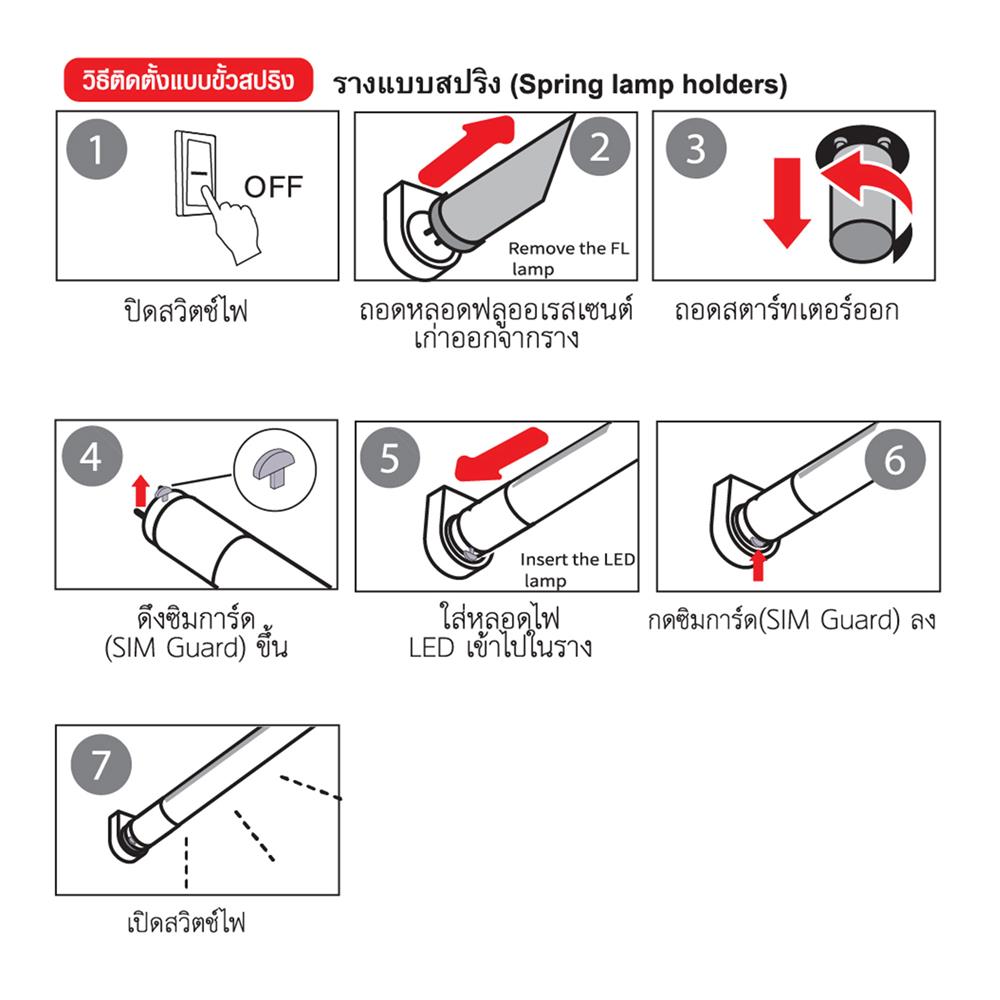 วิธีติดตั้งแบบขั้วสปริง รางแบบสปริง (Spring lamp holders)

1
OFF
ปิดสวิตช์ไฟ

2
Remove the FL lamp
ถอดหลอดฟลูออเรสเซนต์เก่าออกจากราง

3
ถอดสตาร์ทเตอร์ออก

4
ดึงซิมการ์ด (SIM Guard) ขึ้น

5
Insert the LED lamp
ใส่หลอดไฟ LED เข้าไปในราง

6
กดซิมการ์ด(SIM Guard) ลง

7
เปิดสวิตช์ไฟ