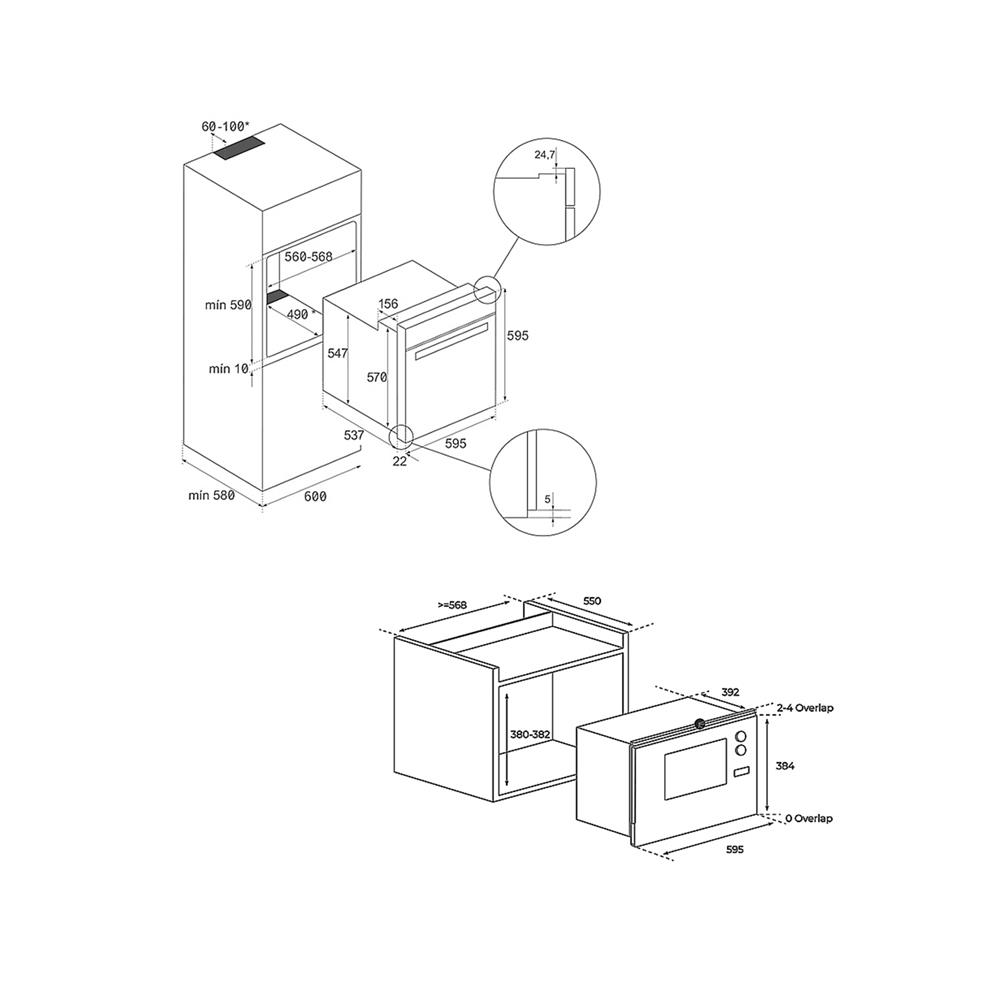 60-100*
24,7
560-568
min 590
490*
156
595
547
570
min 10
537
22
595
5
min 580
600

>=568
550
392
2-4 Overlap
380-382
384
0 Overlap
595