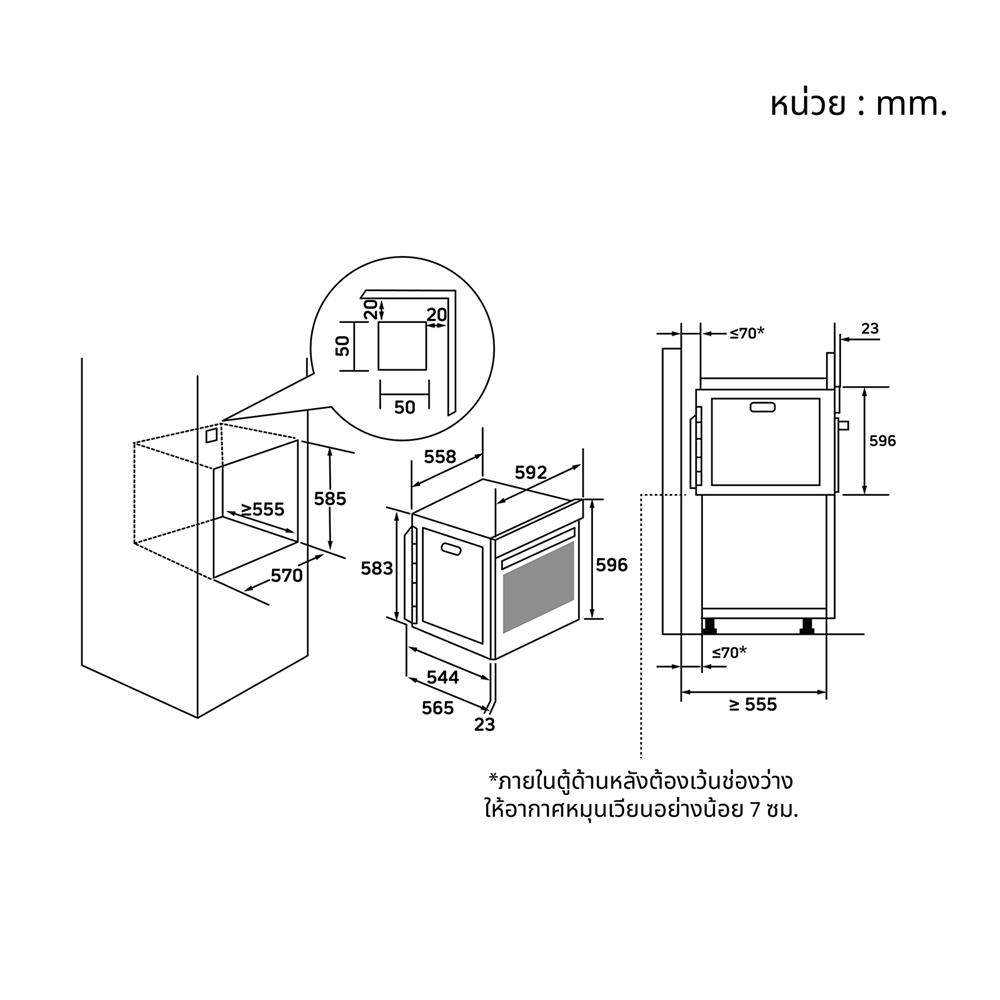 หน่วย : mm.

20
20
50
50

≥555
585
570

558
592
583
596
544
565
23

≤70*
23
596
≤70*
≥ 555

*ภายในตู้ด้านหลังต้องเว้นช่องว่าง
ให้อากาศหมุนเวียนอย่างน้อย 7 ซม.