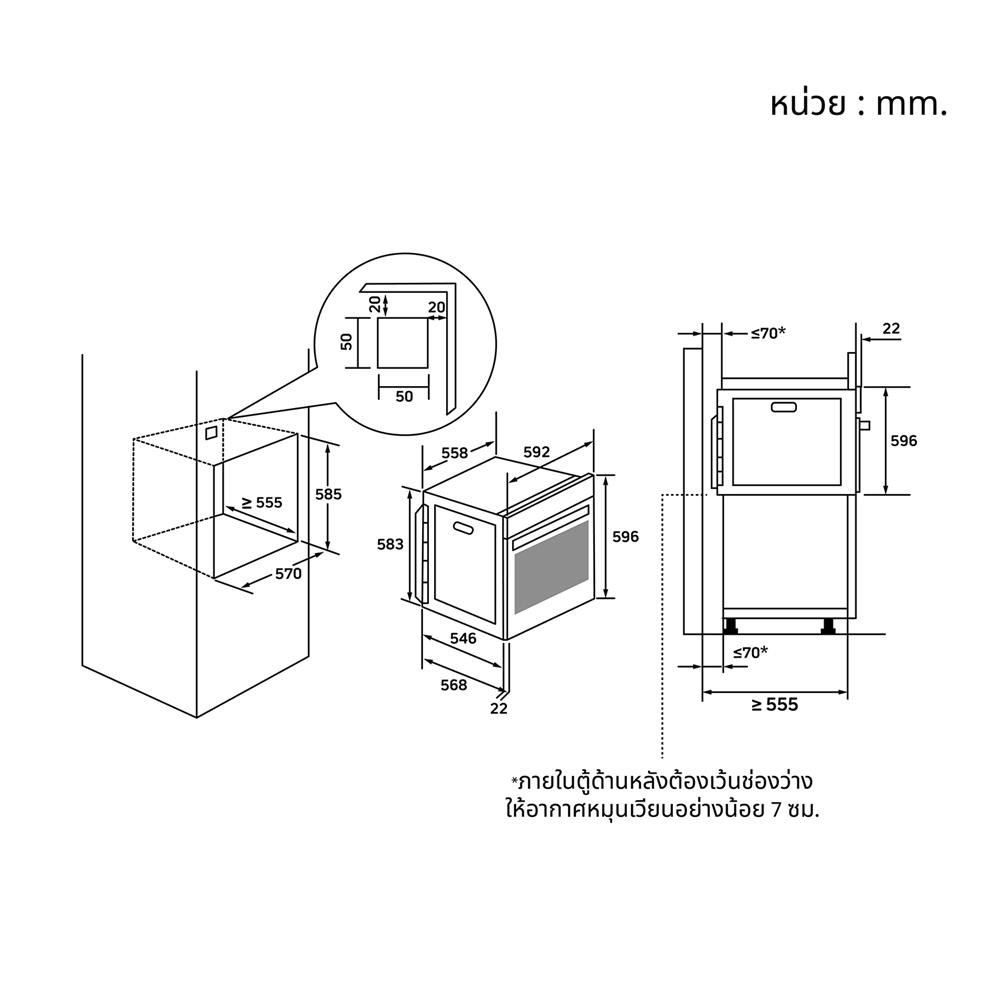 หน่วย : mm.

20
20
50
50

≥ 555
585
570

558
592
583
596
546
568
22

≤70*
22
596
≤70*
≥ 555

*ภายในตู้ด้านหลังต้องเว้นช่องว่าง ให้อากาศหมุนเวียนอย่างน้อย 7 ซม.