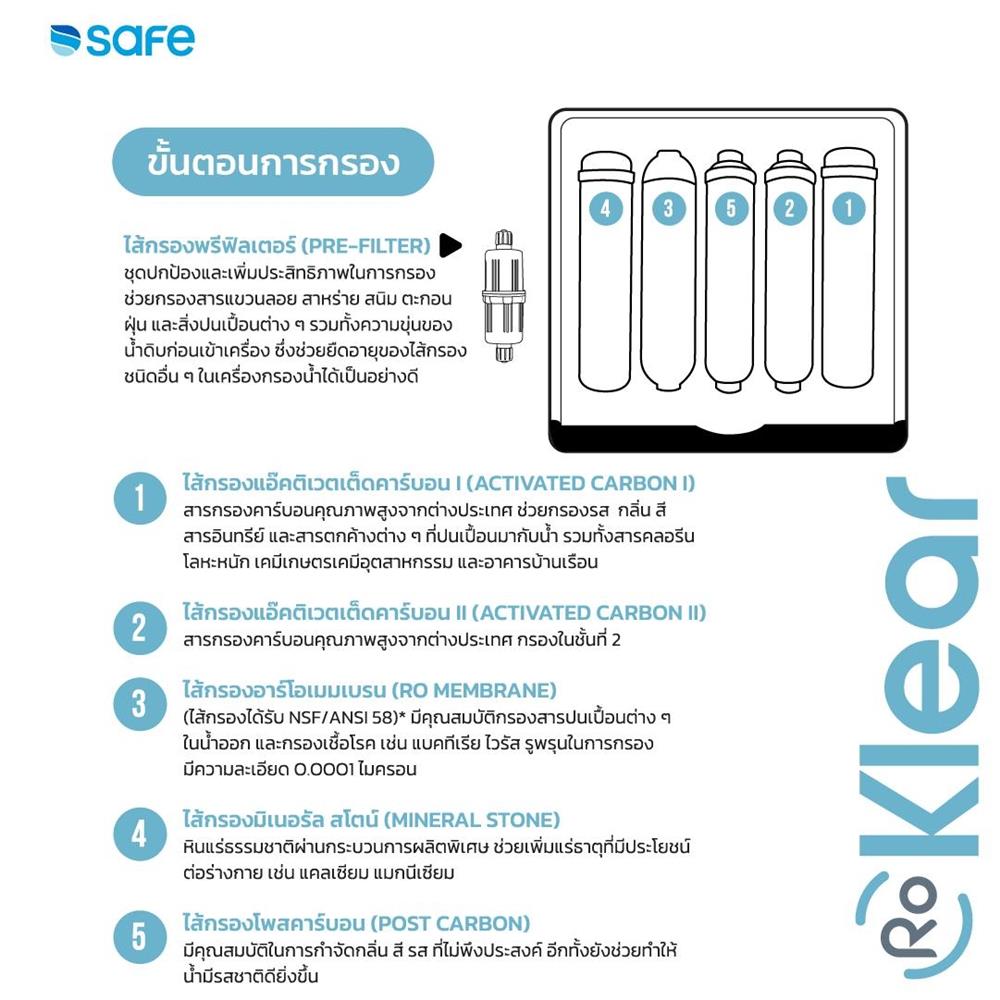 safe

ขั้นตอนการกรอง

ไส้กรองพรีฟิลเตอร์ (PRE-FILTER)
ชุดปกป้องและเพิ่มประสิทธิภาพในการกรอง ช่วยกรองสารแขวนลอย สาหร่าย สนิม ตะกอน ฝุ่น และสิ่งปนเปื้อนต่าง ๆ รวมทั้งความขุ่นของน้ำดิบก่อนเข้าเครื่อง ซึ่งช่วยยืดอายุของไส้กรองชนิดอื่น ๆ ในเครื่องกรองน้ำได้เป็นอย่างดี

4 3 5 2 1

1 ไส้กรองแอ็คติเวตเต็ดคาร์บอน I (ACTIVATED CARBON I)
สารกรองคาร์บอนคุณภาพสูงจากต่างประเทศ ช่วยกรองรส กลิ่น สี สารอินทรีย์ และสารตกค้างต่าง ๆ ที่ปนเปื้อนมากับน้ำ รวมทั้งสารคลอรีน โลหะหนัก เคมีเกษตรเคมีอุตสาหกรรม และอาคารบ้านเรือน

2 ไส้กรองแอ็คติเวตเต็ดคาร์บอน II (ACTIVATED CARBON II)
สารกรองคาร์บอนคุณภาพสูงจากต่างประเทศ กรองในชั้นที่ 2

3 ไส้กรองอาร์โอเมมเบรน (RO MEMBRANE)
(ไส้กรองได้รับ NSF/ANSI 58)* มีคุณสมบัติกรองสารปนเปื้อนต่าง ๆ ในน้ำออก และกรองเชื้อโรค เช่น แบคทีเรีย ไวรัส รูพรุนในการกรอง มีความละเอียด 0.0001 ไมครอน

4 ไส้กรองมิเนอรัล สโตน์ (MINERAL STONE)
หินแร่ธรรมชาติผ่านกระบวนการผลิตพิเศษ ช่วยเพิ่มแร่ธาตุที่มีประโยชน์ต่อร่างกาย เช่น แคลเซียม แมกนีเซียม

5 ไส้กรองโพสคาร์บอน (POST CARBON)
มีคุณสมบัติในการกำจัดกลิ่น สี รส ที่ไม่พึงประสงค์ อีกทั้งยังช่วยทำให้น้ำมีรสชาติดียิ่งขึ้น

Ro Klear