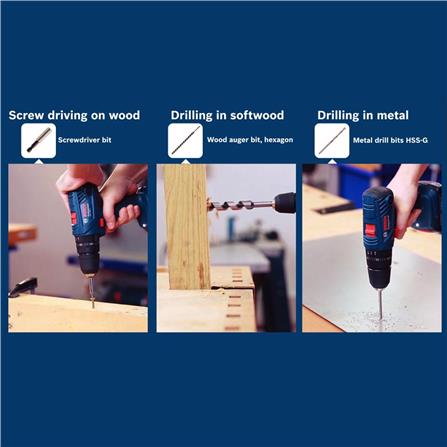 Screw driving on wood

Screwdriver bit

Drilling in softwood

Wood auger bit, hexagon

Drilling in metal

Metal drill bits HSS-G