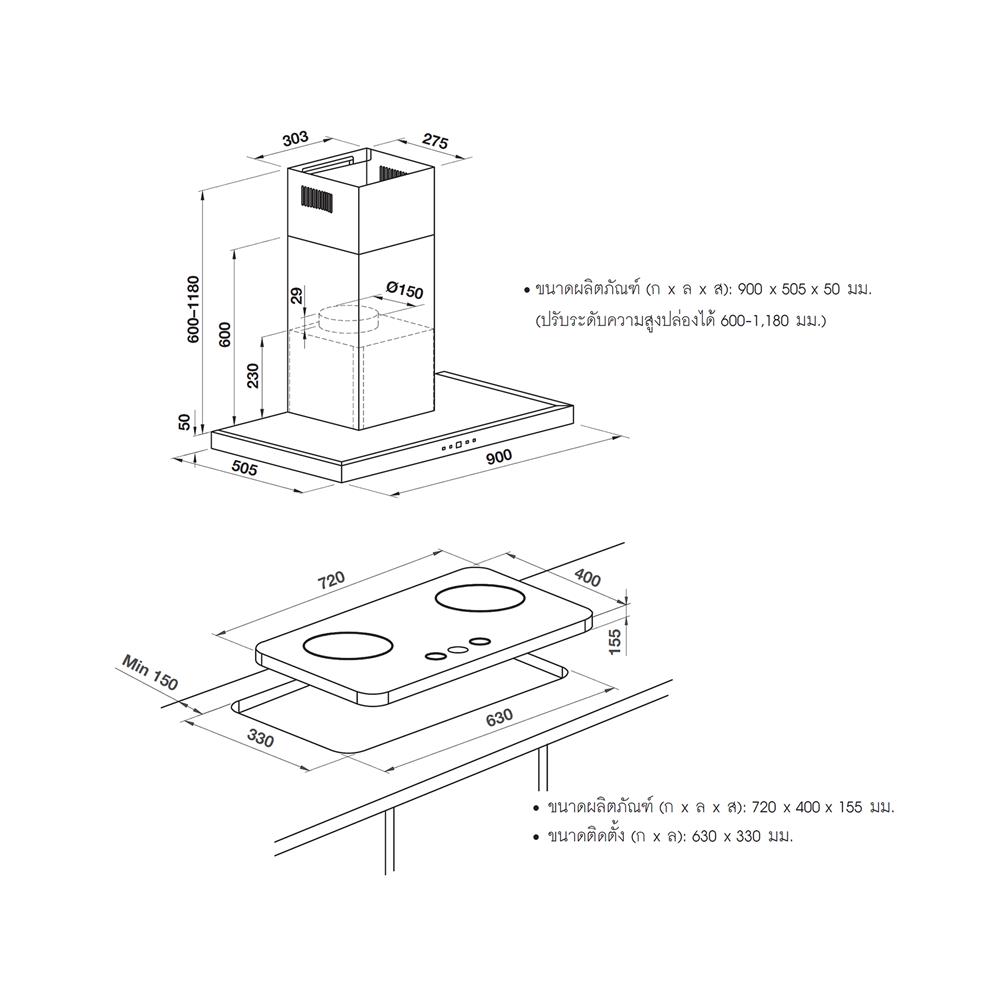 303
275
600-1180
600
29
Ø150
230
50
505
900

• ขนาดผลิตภัณฑ์ (ก x ล x ส): 900 x 505 x 50 มม.
(ปรับระดับความสูงปล่องได้ 600-1,180 มม.)

720
400
155
Min 150
330
630

• ขนาดผลิตภัณฑ์ (ก x ล x ส): 720 x 400 x 155 มม.
• ขนาดติดตั้ง (ก x ล): 630 x 330 มม.