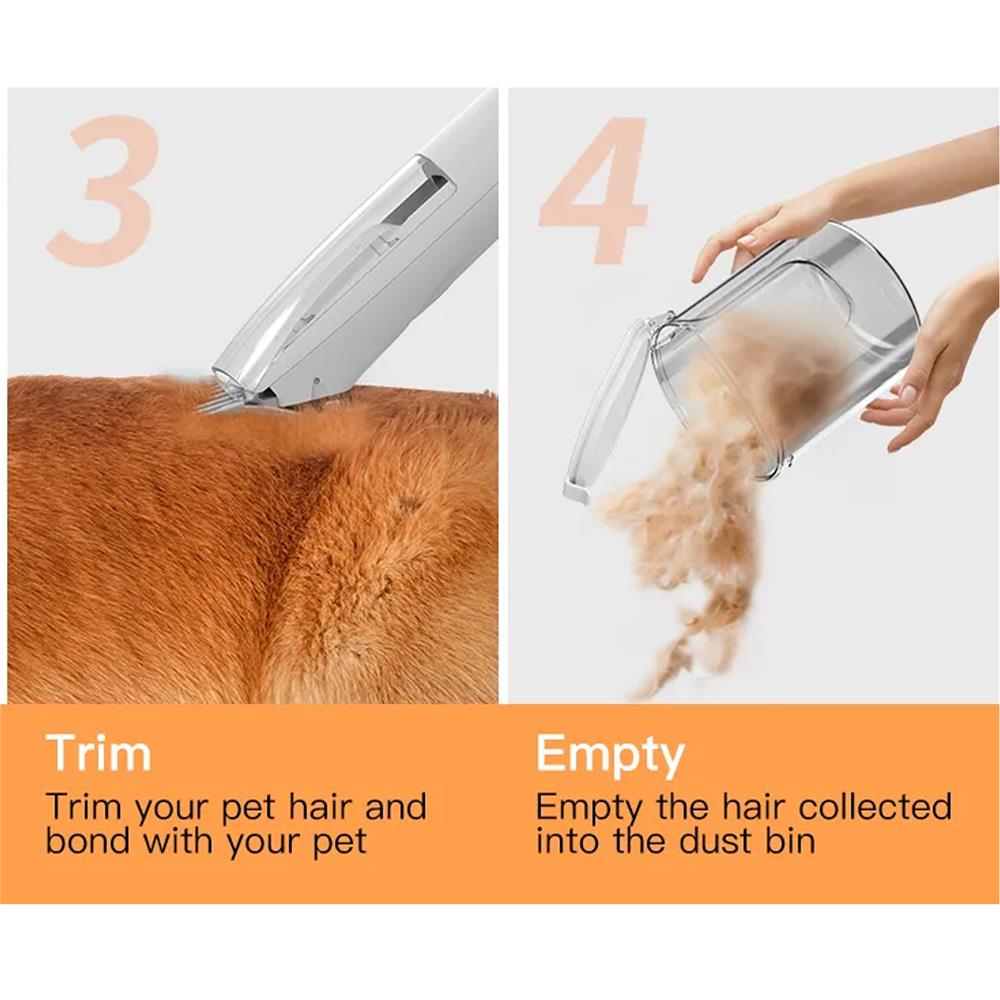 3

Trim

Trim your pet hair and bond with your pet

4

Empty

Empty the hair collected into the dust bin