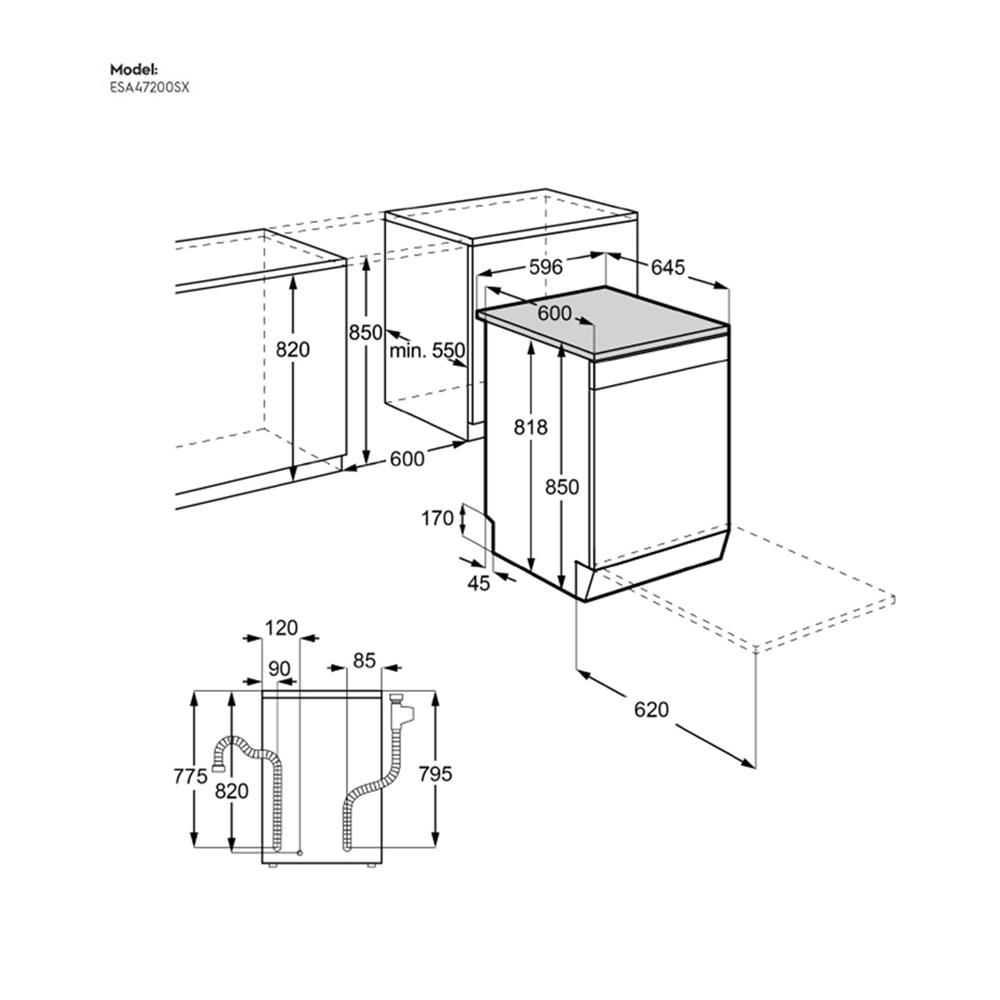 Model:
ESA47200SX

596
645
600
820
850
min. 550
818
850
600
170
45
620
120
90
85
775
820
795