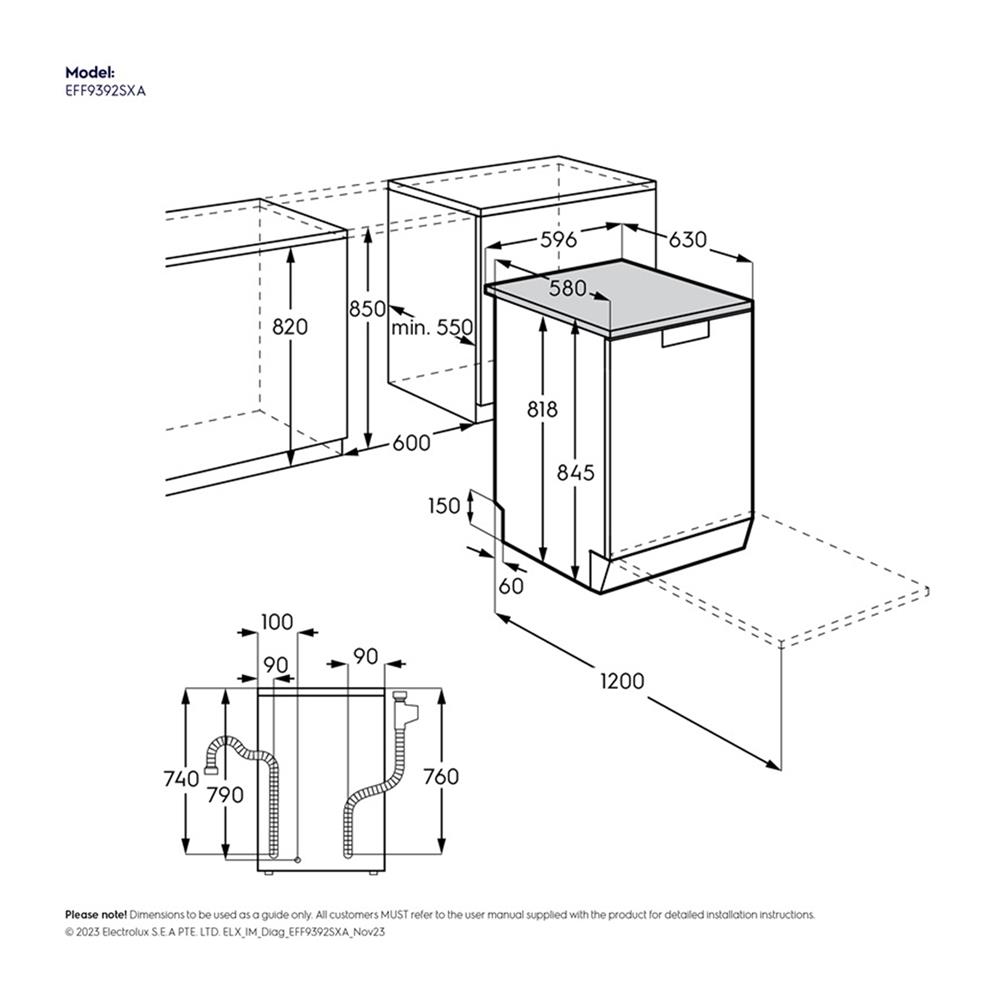 Model:
EFF9392SXA

596
630
580
820
850
min. 550
818
845
600
150
60
1200

100
90
90
740
790
760

Please note! Dimensions to be used as a guide only. All customers MUST refer to the user manual supplied with the product for detailed installation instructions.
© 2023 Electrolux S.E.A PTE. LTD. ELX_IM_Diag_EFF9392SXA_Nov23