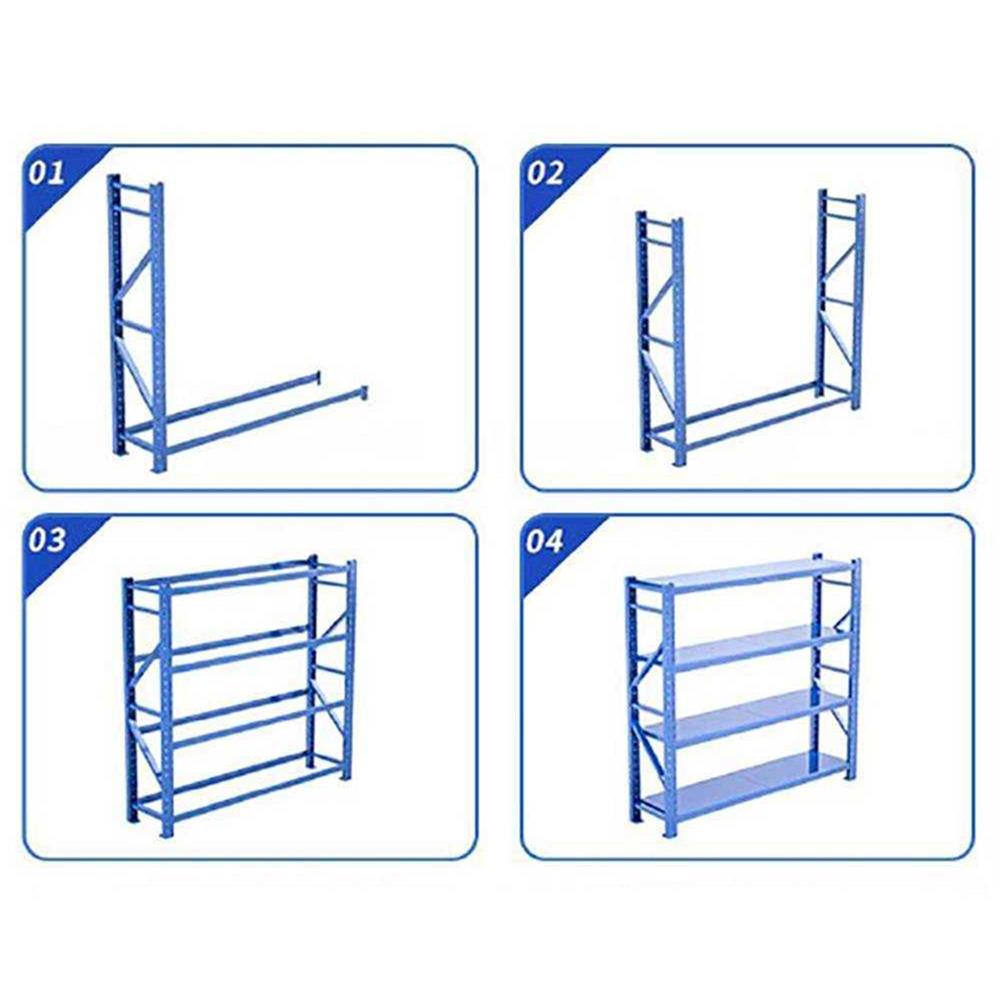 01

02

03

04