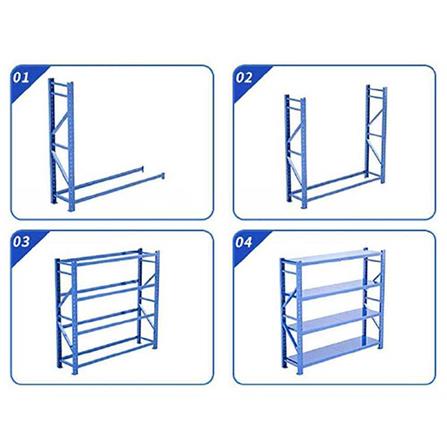 01

02

03

04