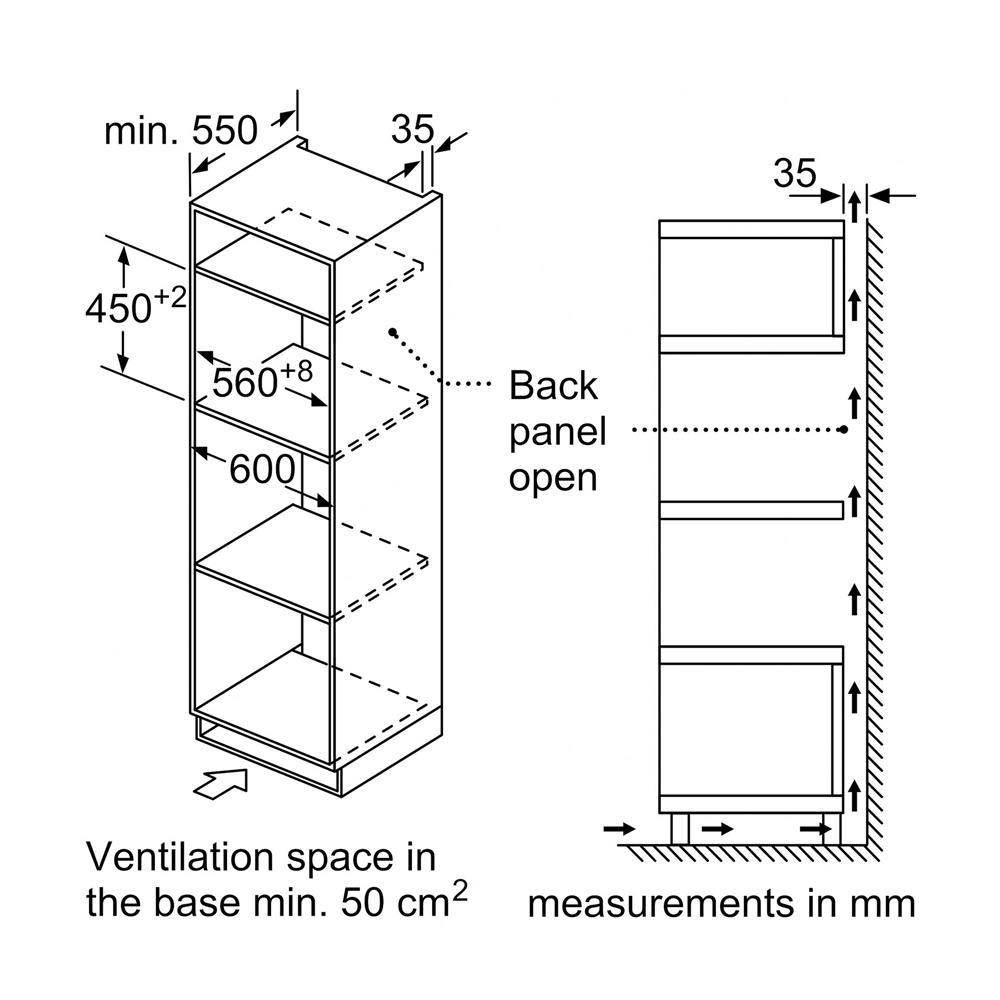 min. 550

35

$450^{+2}$

$560^{+8}$

600

Back panel open

35

Ventilation space in the base min. 50 $cm^2$

measurements in mm