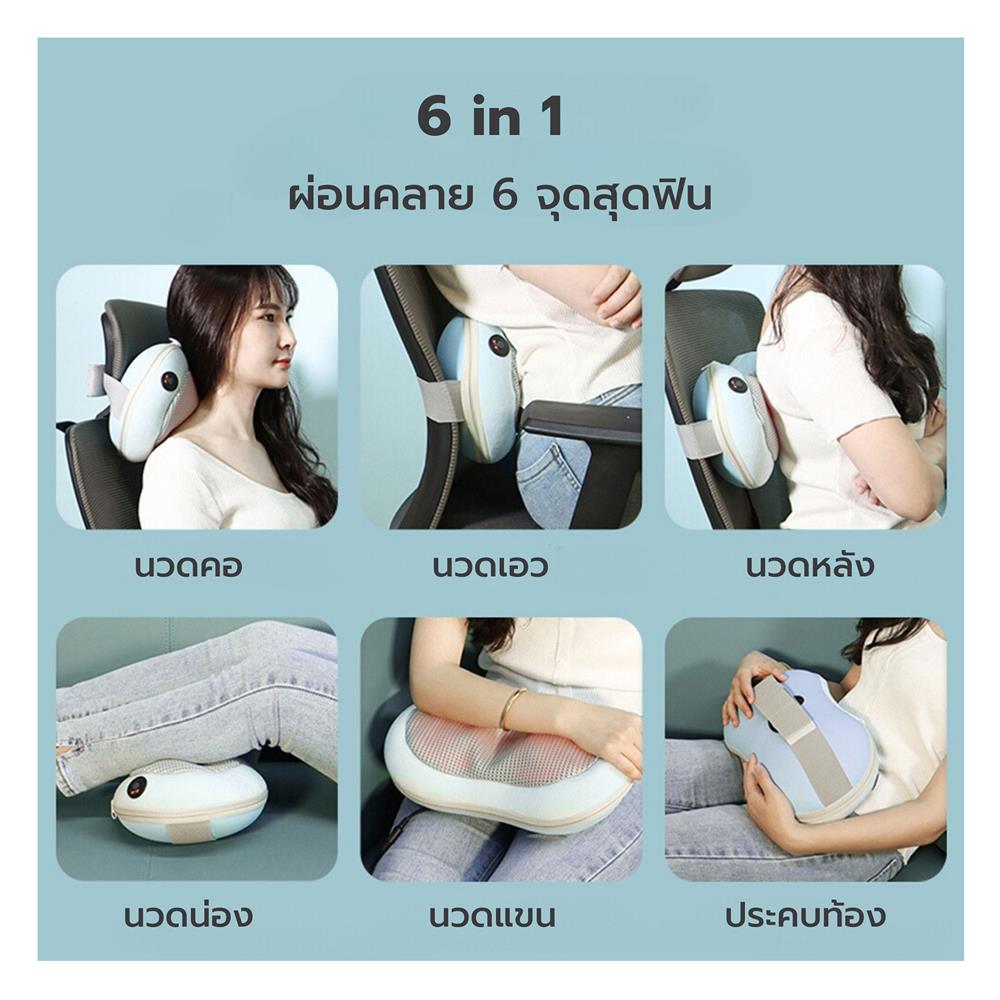 6 in 1

ผ่อนคลาย 6 จุดสุดฟิน

นวดคอ

นวดเอว

นวดหลัง

นวดน่อง

นวดแขน

ประคบท้อง