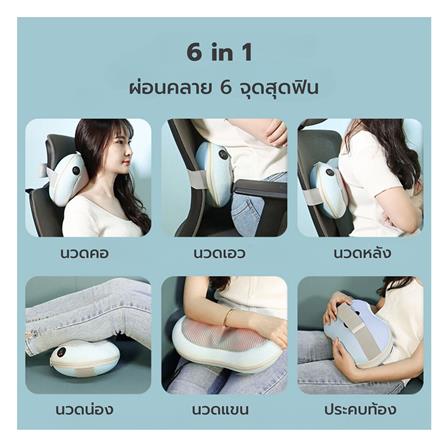 6 in 1

ผ่อนคลาย 6 จุดสุดฟิน

นวดคอ

นวดเอว

นวดหลัง

นวดน่อง

นวดแขน

ประคบท้อง