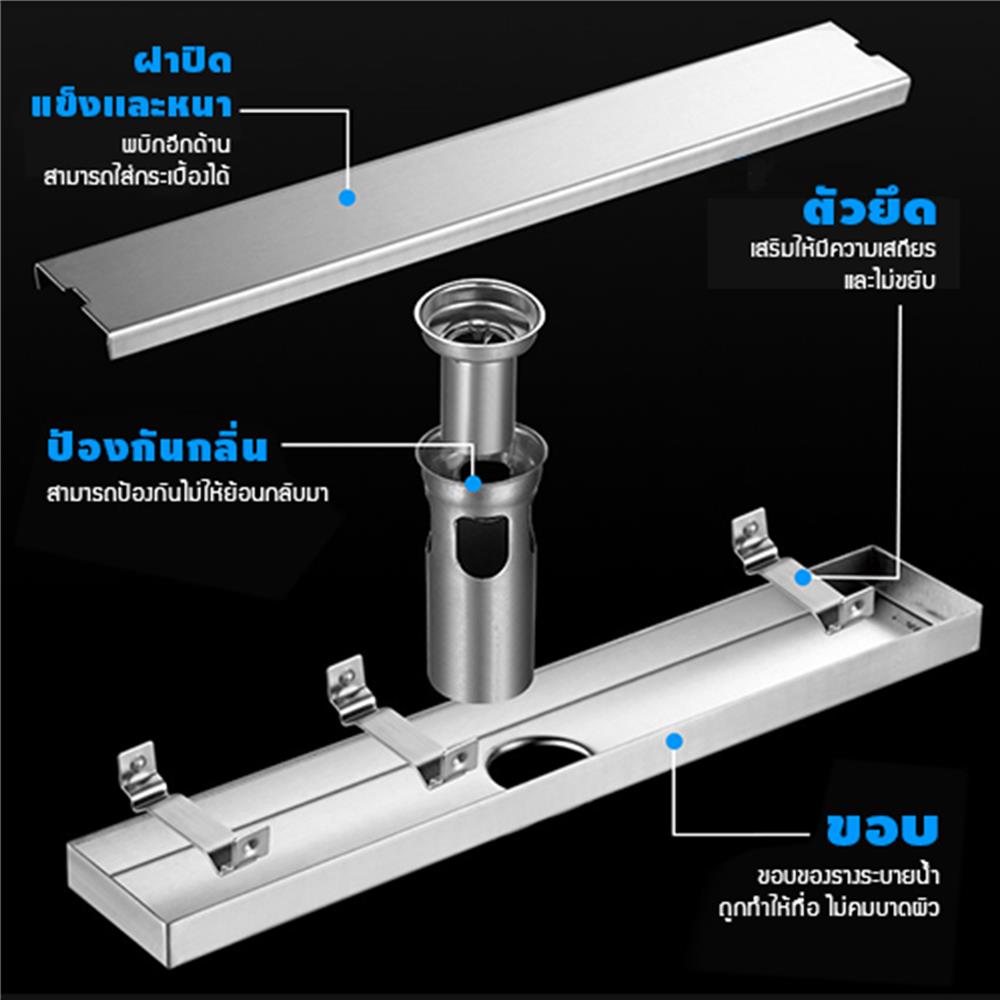 ฝาปิด
แข็งและหนา
พบิกอีกด้าน
สามารถใส่กระเบื้องได้

ตัวยึด
เสริมให้มีความเสถียร
และไม่ขยับ

ป้องกันกลิ่น
สามารถป้องกันไม่ให้ย้อนกลับมา

ขอบ
ขอบของรางระบายน้ำ
ถูกทำให้ทื่อ ไม่คมบาดผิว