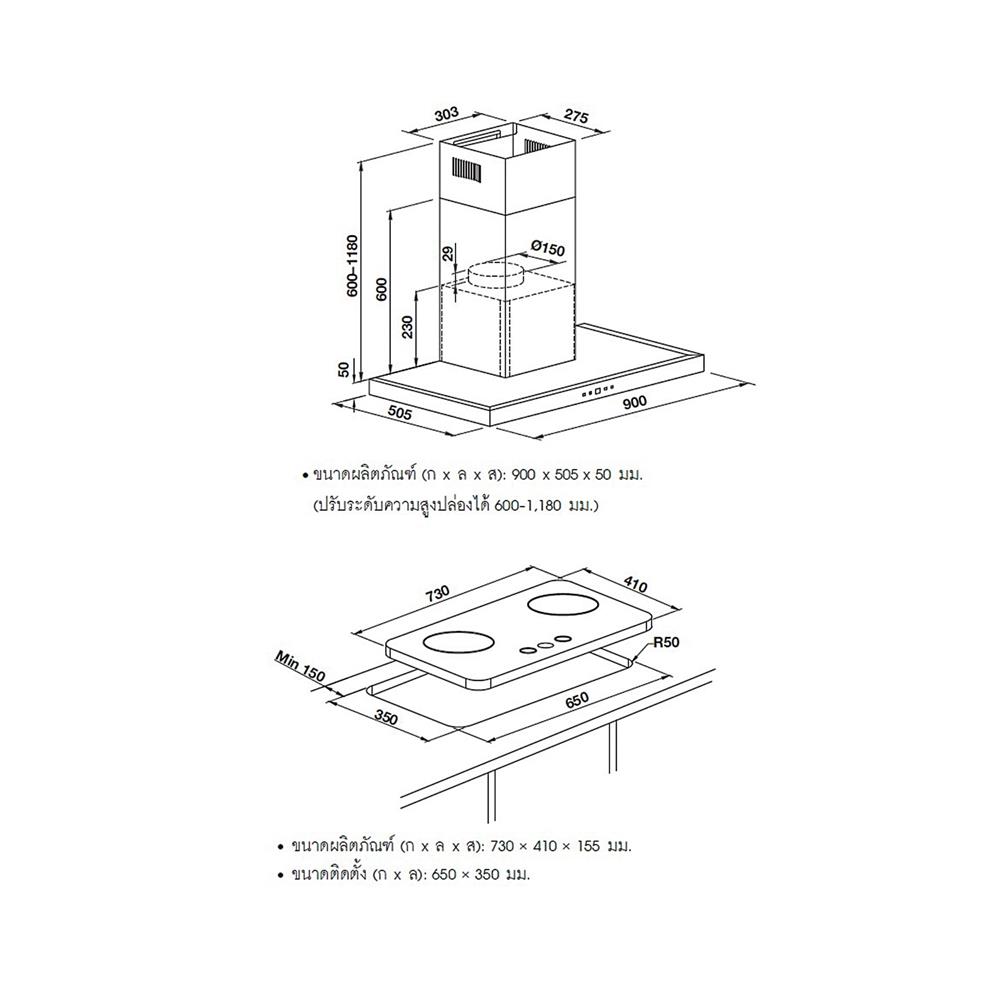 303
275
600-1180
600
29
Ø150
230
50
505
900

• ขนาดผลิตภัณฑ์ (ก x ล x ส): 900 x 505 x 50 มม.
(ปรับระดับความสูงปล่องได้ 600-1,180 มม.)

730
410
R50
Min 150
350
650

• ขนาดผลิตภัณฑ์ (ก x ล x ส): 730 × 410 × 155 มม.
• ขนาดติดตั้ง (ก x ล): 650 × 350 มม.