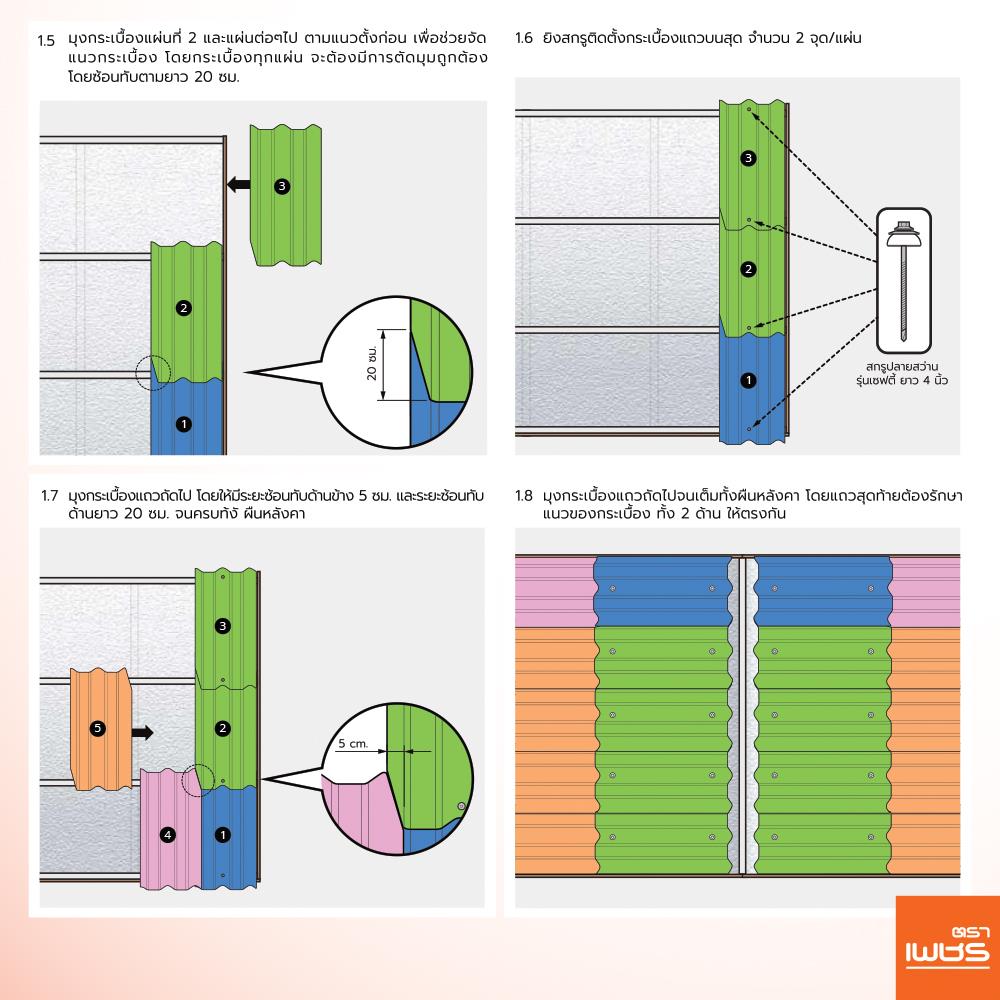 1.5 มุงกระเบื้องแผ่นที่ 2 และแผ่นต่อๆไป ตามแนวตั้งก่อน เพื่อช่วยจัดแนวกระเบื้อง โดยกระเบื้องทุกแผ่น จะต้องมีการตัดมุมถูกต้อง โดยซ้อนทับตามยาว 20 ซม.

3
2
1
20 ซม.

1.6 ยิงสกรูติดตั้งกระเบื้องแถวบนสุด จำนวน 2 จุด/แผ่น

3
2
1
สกรูปลายสว่าน รุ่นเซฟตี้ ยาว 4 นิ้ว

1.7 มุงกระเบื้องแถวถัดไป โดยให้มีระยะซ้อนทับด้านข้าง 5 ซม. และระยะซ้อนทับด้านยาว 20 ซม. จนครบทั้ง ผืนหลังคา

3
5
2
4
1
5 cm.

1.8 มุงกระเบื้องแถวถัดไปจนเต็มทั้งผืนหลังคา โดยแถวสุดท้ายต้องรักษาแนวของกระเบื้อง ทั้ง 2 ด้าน ให้ตรงกัน

ตรา เพชร