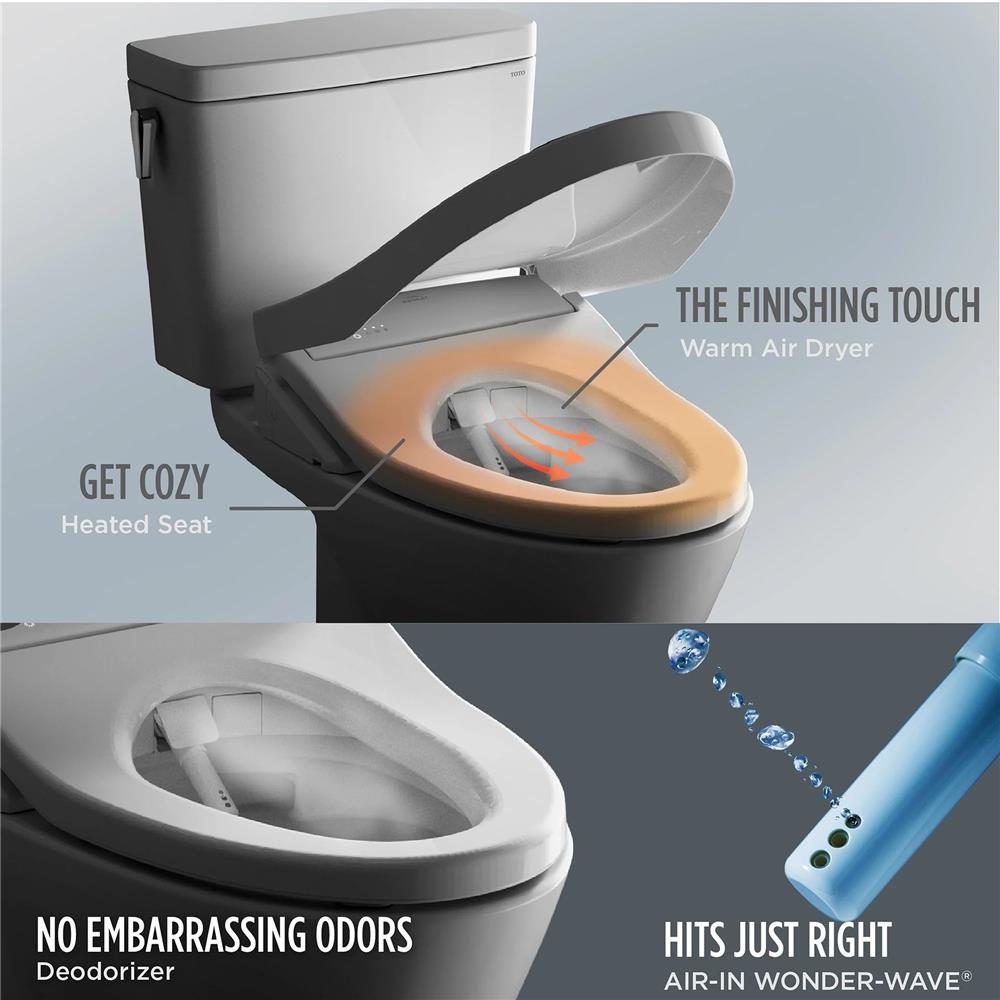 TOTO

THE FINISHING TOUCH
Warm Air Dryer

GET COZY
Heated Seat

NO EMBARRASSING ODORS
Deodorizer

HITS JUST RIGHT
AIR-IN WONDER-WAVE®