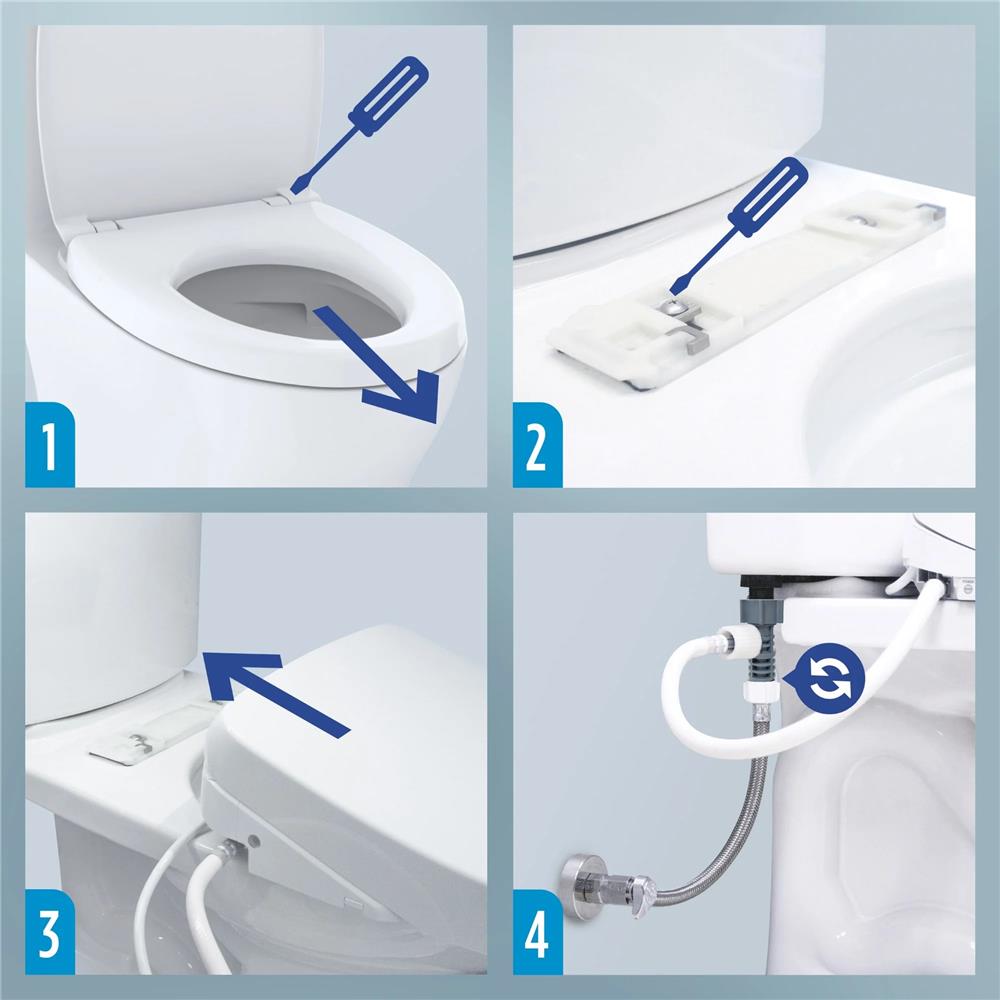 1

2

3

4