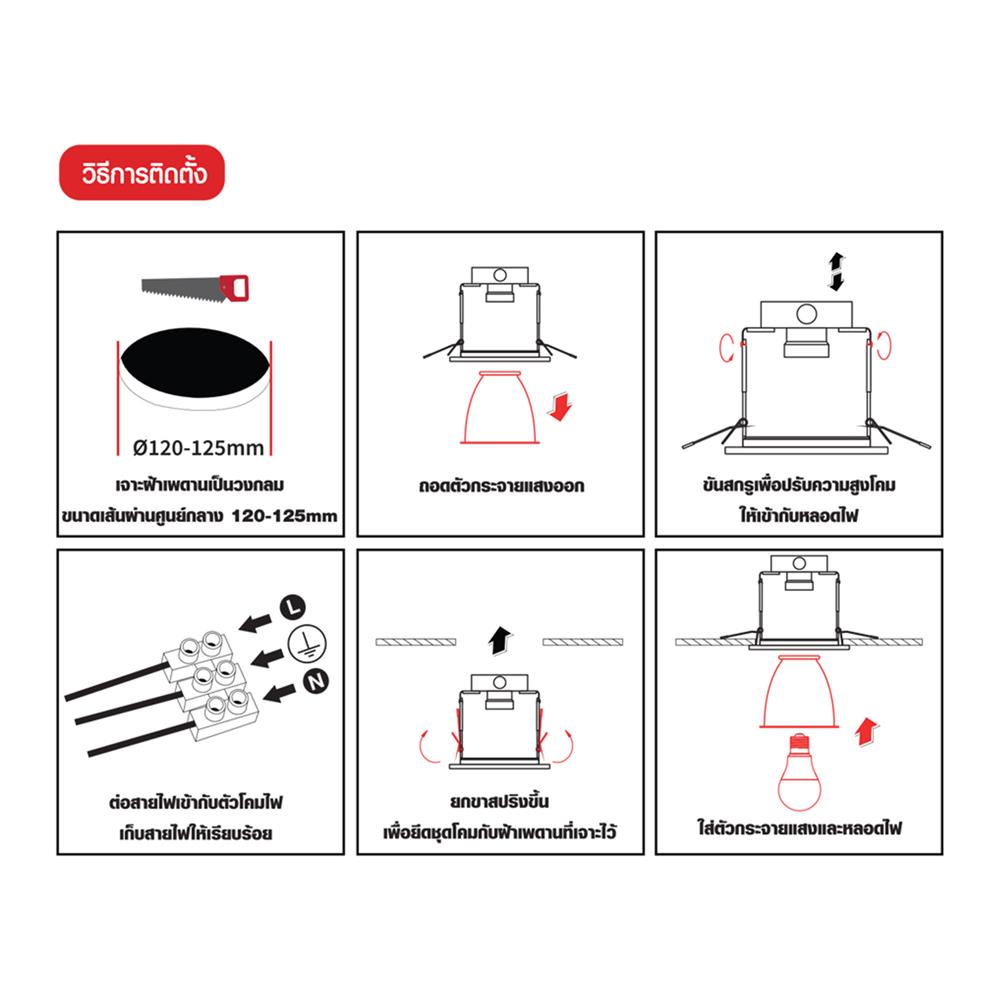 วิธีการติดตั้ง

Ø120-125mm

เจาะฝ้าเพดานเป็นวงกลม
ขนาดเส้นผ่านศูนย์กลาง 120-125mm

ถอดตัวกระจายแสงออก

ขันสกรูเพื่อปรับความสูงโคม
ให้เข้ากับหลอดไฟ

L

N

ต่อสายไฟเข้ากับตัวโคมไฟ
เก็บสายไฟให้เรียบร้อย

ยกขาสปริงขึ้น
เพื่อยึดชุดโคมกับฝ้าเพดานที่เจาะไว้

ใส่ตัวกระจายแสงและหลอดไฟ