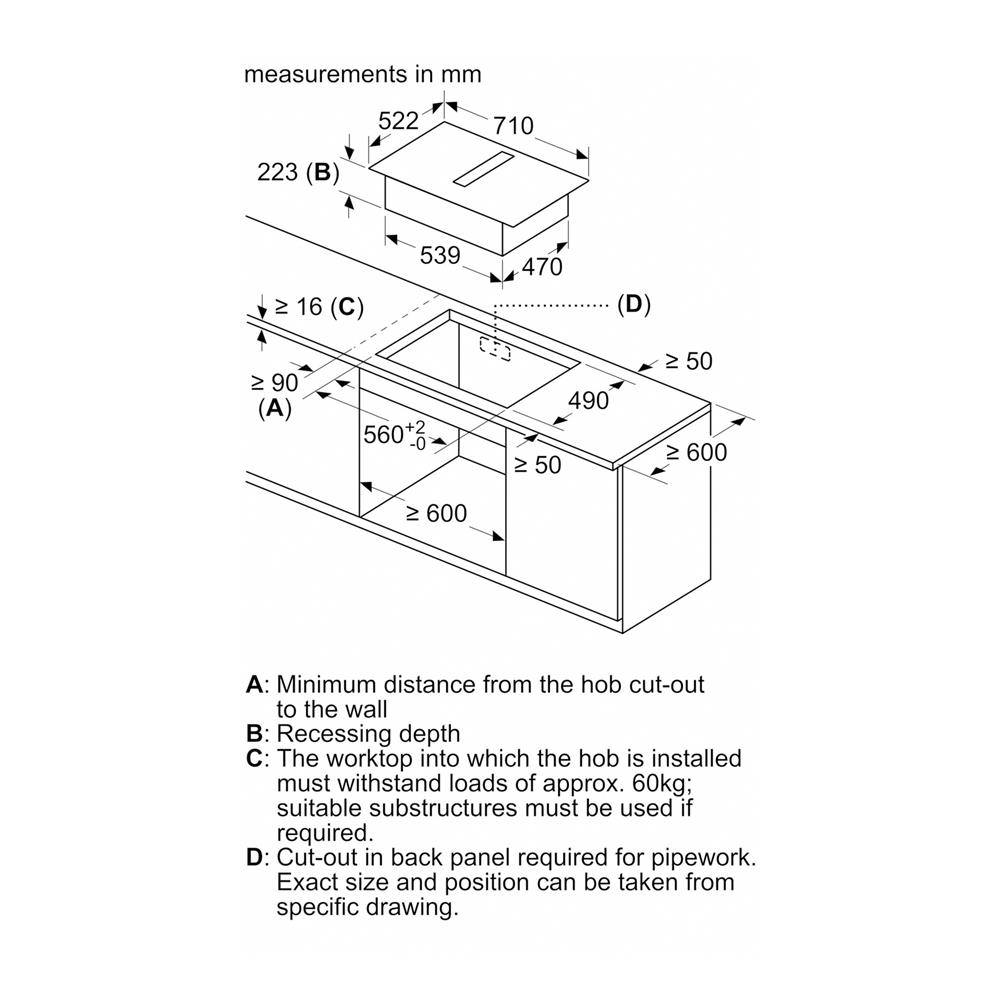 measurements in mm

522
710
223 (B)
539
470
≥ 16 (C)
(D)
≥ 50
≥ 90
(A)
490
$560^{+2}_{-0}$
≥ 50
≥ 600
≥ 600

A: Minimum distance from the hob cut-out to the wall
B: Recessing depth
C: The worktop into which the hob is installed must withstand loads of approx. 60kg; suitable substructures must be used if required.
D: Cut-out in back panel required for pipework. Exact size and position can be taken from specific drawing.