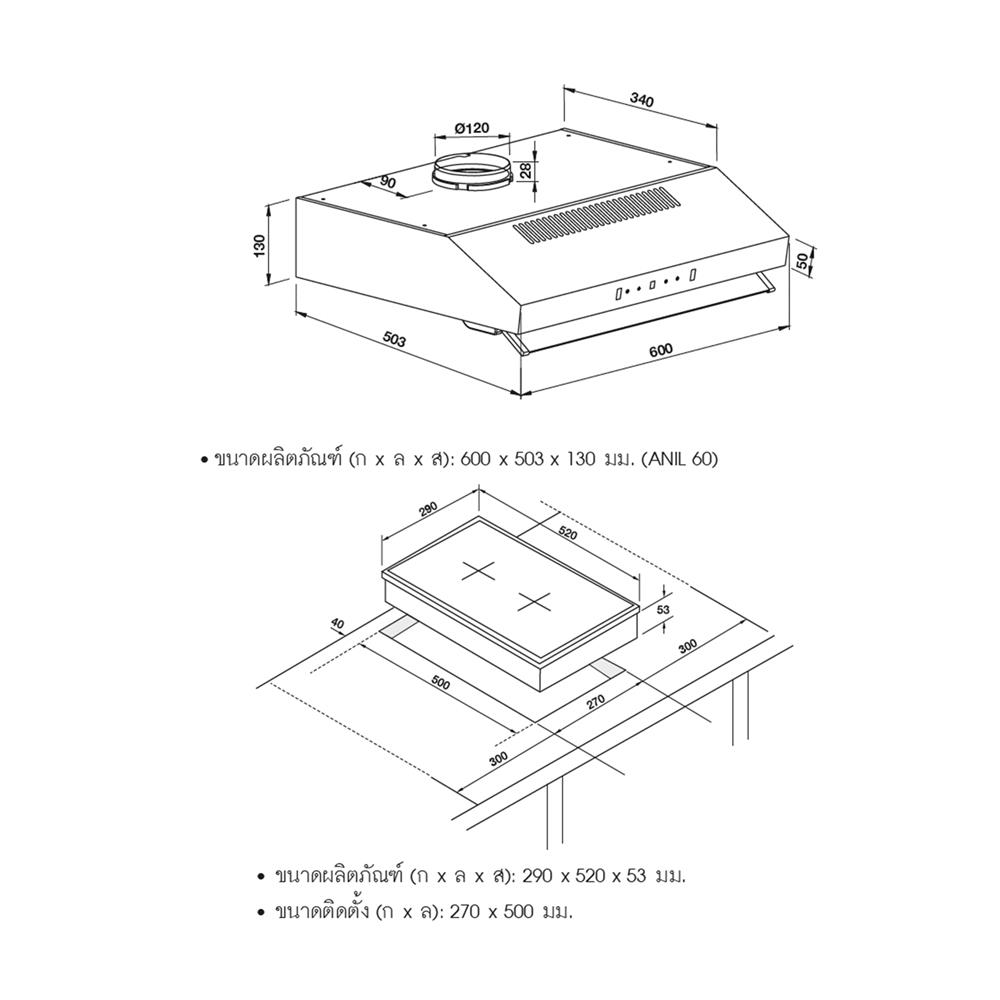 340
Ø120
90
28
130
50
503
600

• ขนาดผลิตภัณฑ์ (ก x ล x ส): 600 x 503 x 130 มม. (ANIL 60)

290
520
53
40
300
500
270
300

• ขนาดผลิตภัณฑ์ (ก x ล x ส): 290 x 520 x 53 มม.
• ขนาดติดตั้ง (ก x ล): 270 x 500 มม.